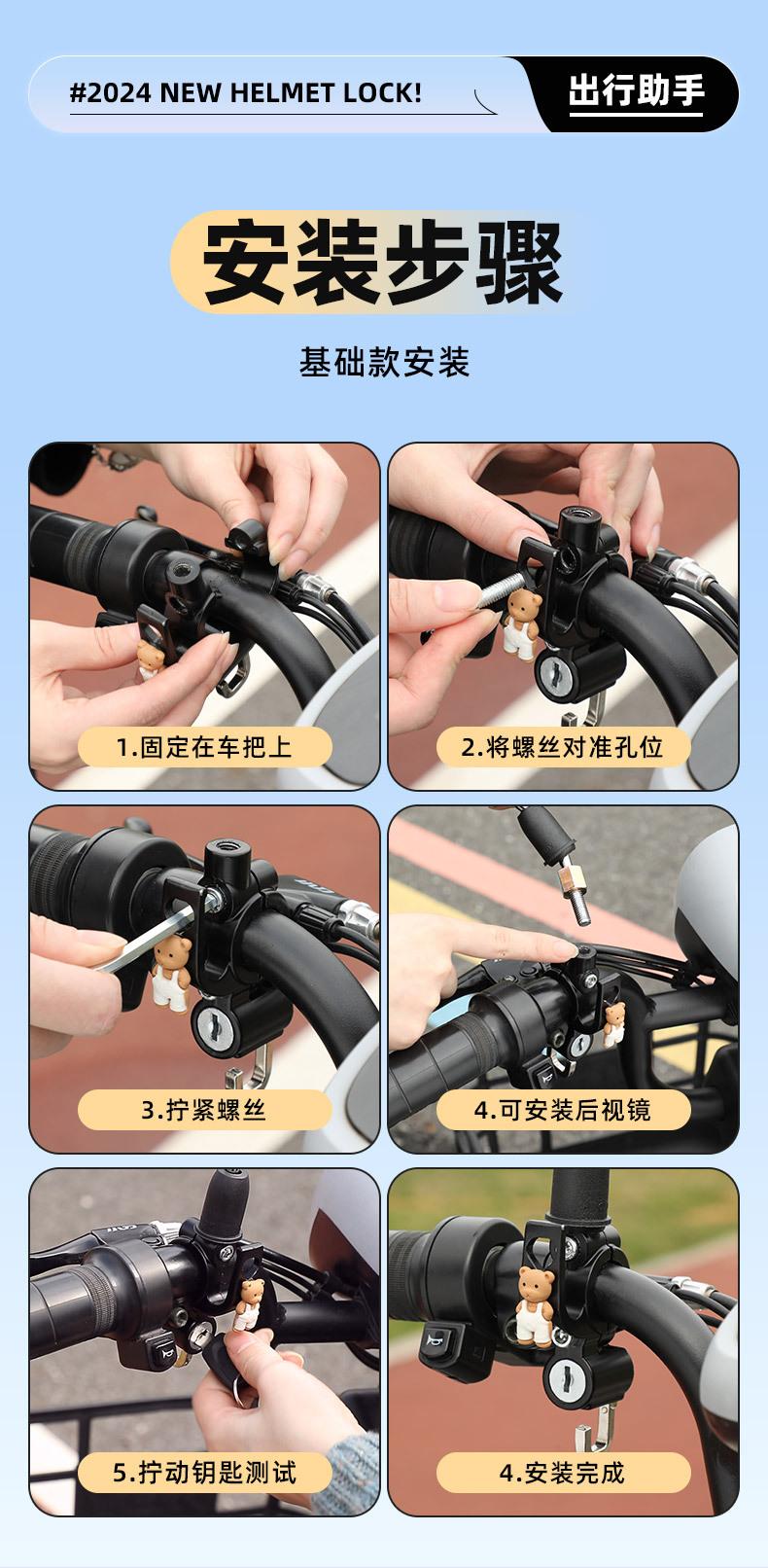 #2024 NEW HELMET LOCK!

出行助手

安装步骤

基础款安装

1.固定在车把上

2.将螺丝对准孔位

3.拧紧螺丝

4.可安装后视镜

5.拧动钥匙测试

4.安装完成