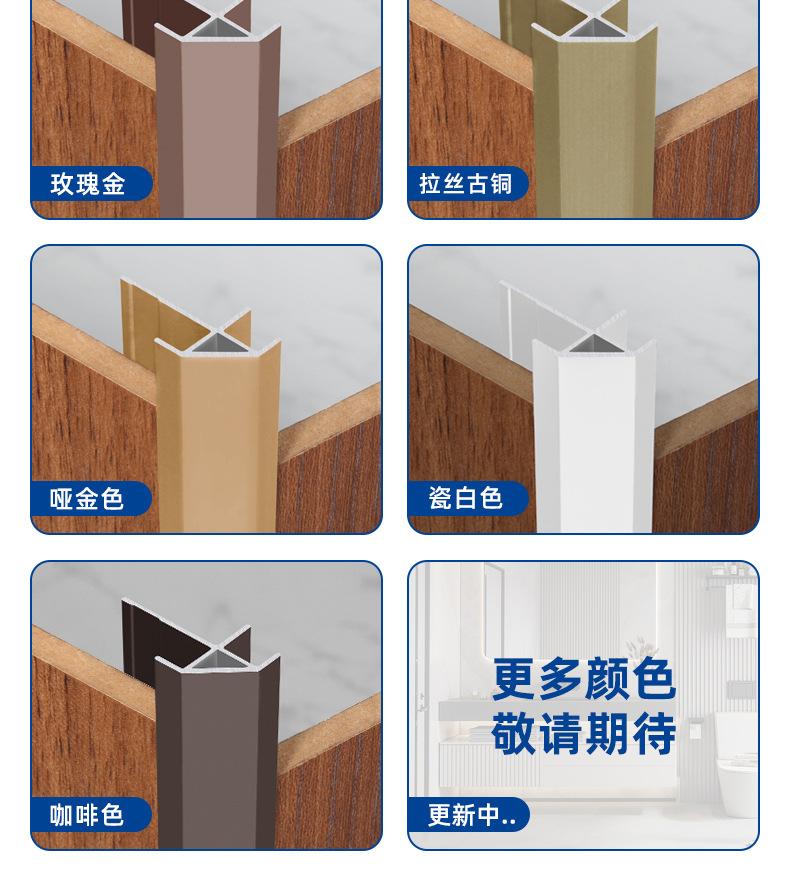 玫瑰金

拉丝古铜

哑金色

瓷白色

咖啡色

更多颜色
敬请期待

更新中..