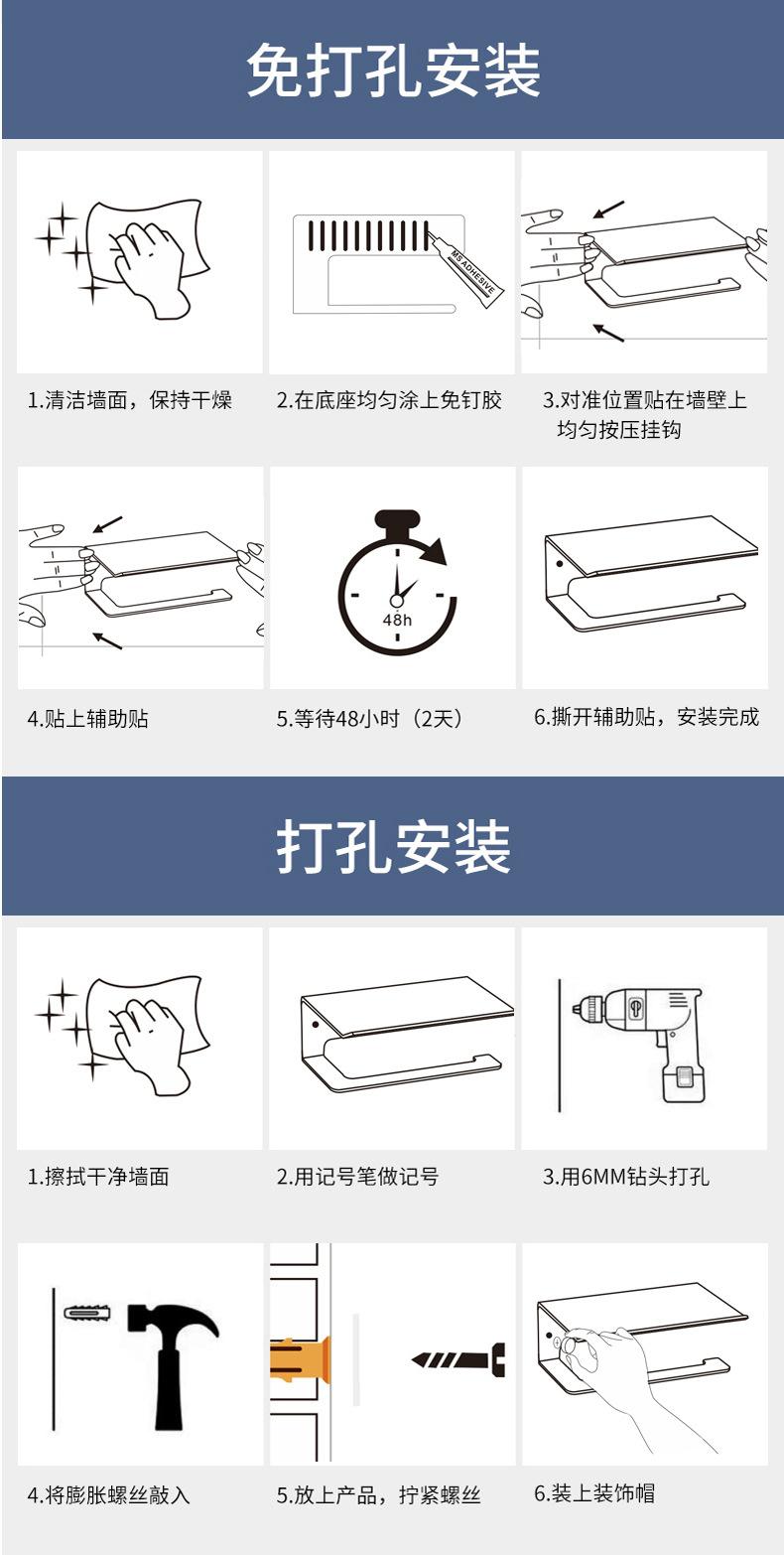 免打孔安装

MS ADHESIVE

1.清洁墙面，保持干燥

2.在底座均匀涂上免钉胶

3.对准位置贴在墙壁上均匀按压挂钩

48h

4.贴上辅助贴

5.等待48小时（2天）

6.撕开辅助贴，安装完成

打孔安装

1.擦拭干净墙面

2.用记号笔做记号

3.用6MM钻头打孔

4.将膨胀螺丝敲入

5.放上产品，拧紧螺丝

6.装上装饰帽