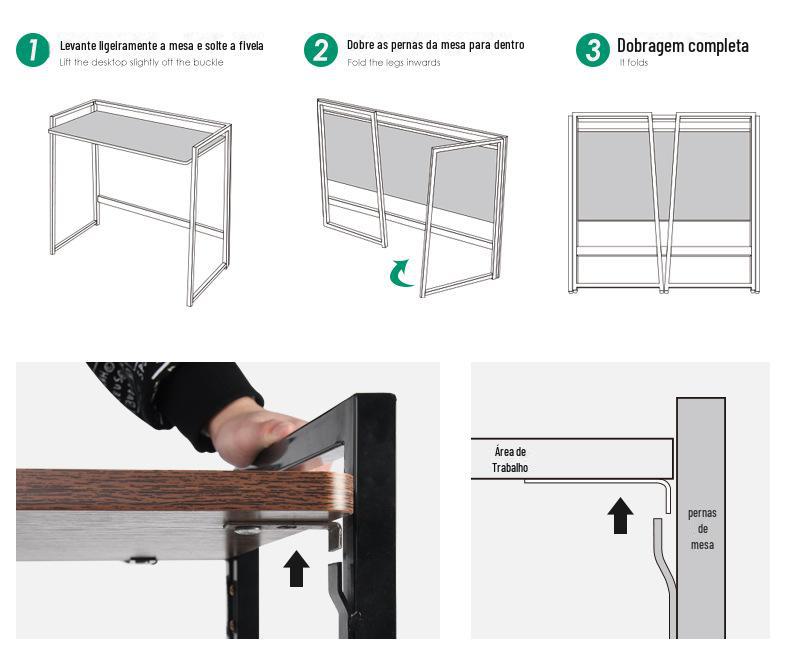 1 Levante ligeiramente a mesa e solte a fivela
Lift the desktop slightly off the buckle

2 Dobre as pernas da mesa para dentro
Fold the legs inwards

3 Dobragem completa
It folds

Área de Trabalho

pernas de mesa