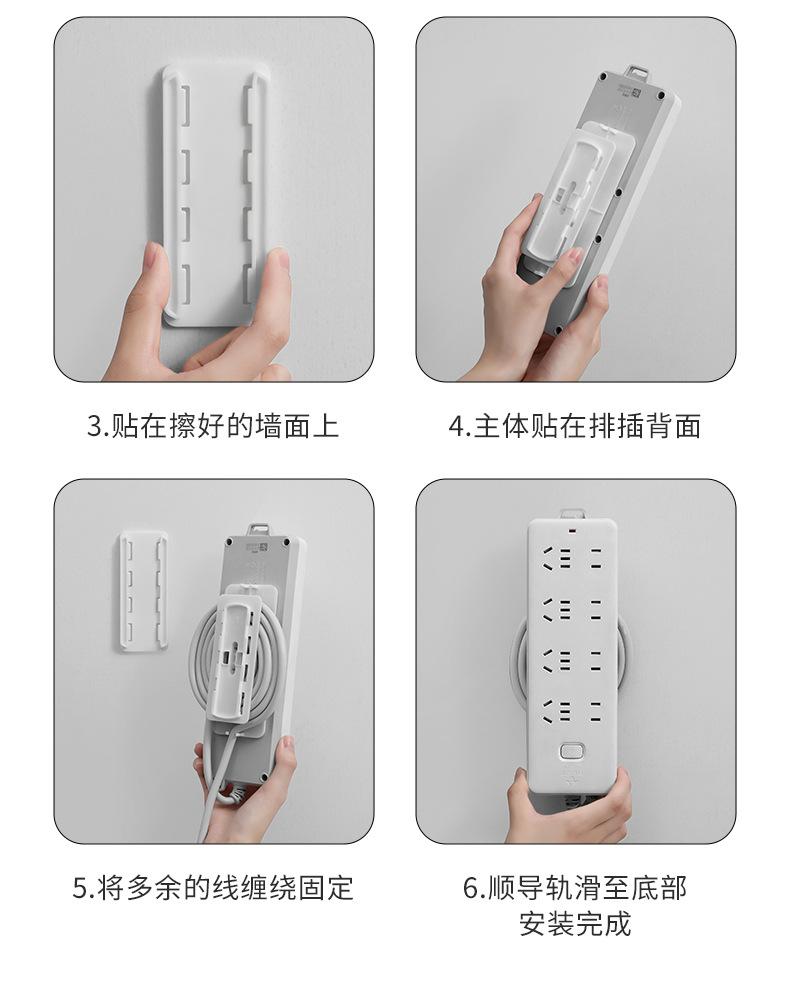 3.贴在擦好的墙面上

4.主体贴在排插背面

5.将多余的线缠绕固定

6.顺导轨滑至底部
安装完成