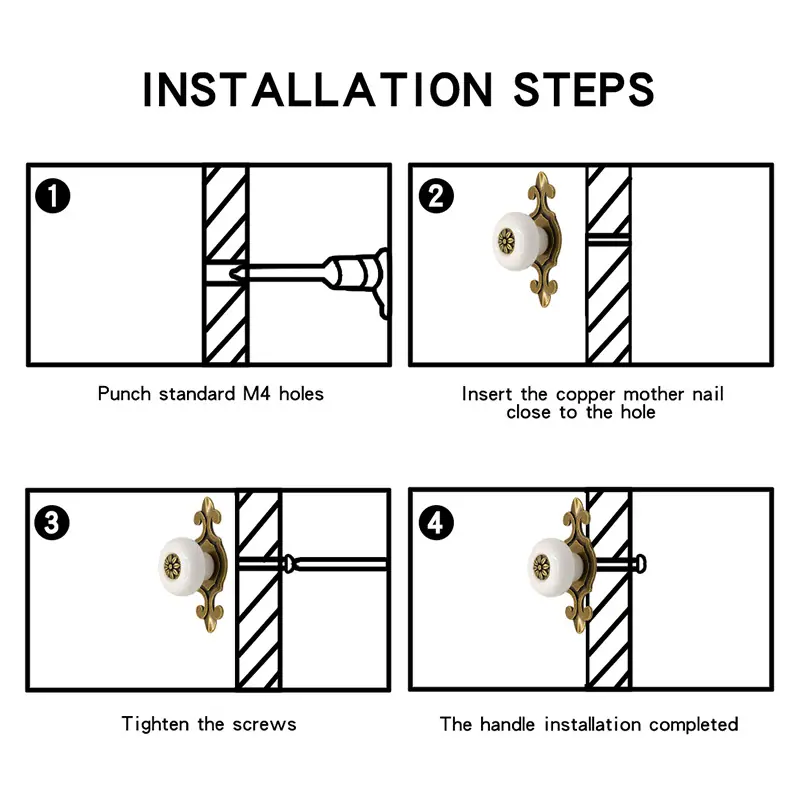 INSTALLATION STEPS

1

Punch standard M4 holes

2

Insert the copper mother nail close to the hole

3

Tighten the screws

4

The handle installation completed