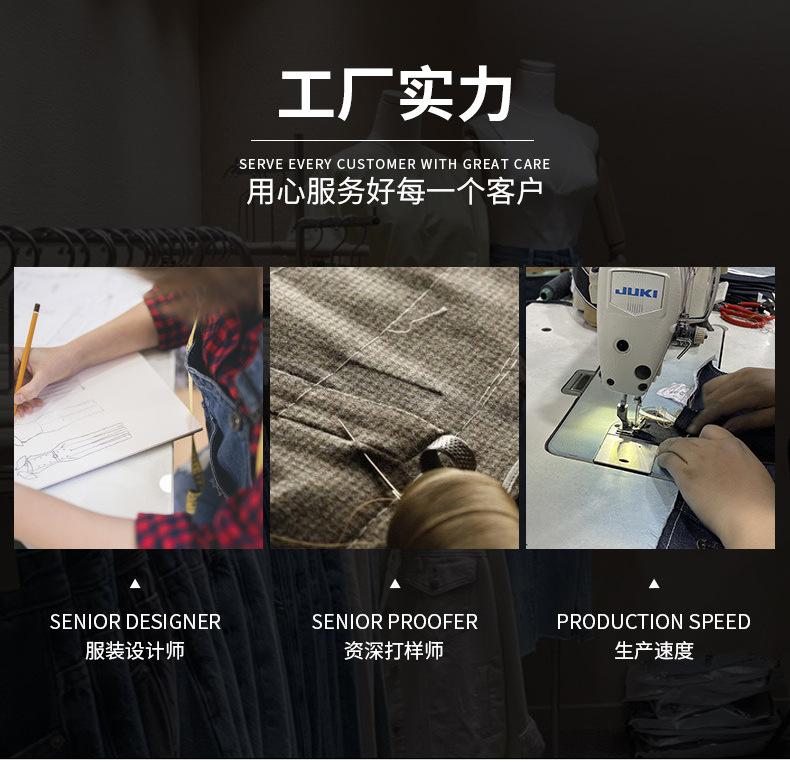 工厂实力

SERVE EVERY CUSTOMER WITH GREAT CARE
用心服务好每一个客户

JUKI

SENIOR DESIGNER
服装设计师

SENIOR PROOFER
资深打样师

PRODUCTION SPEED
生产速度