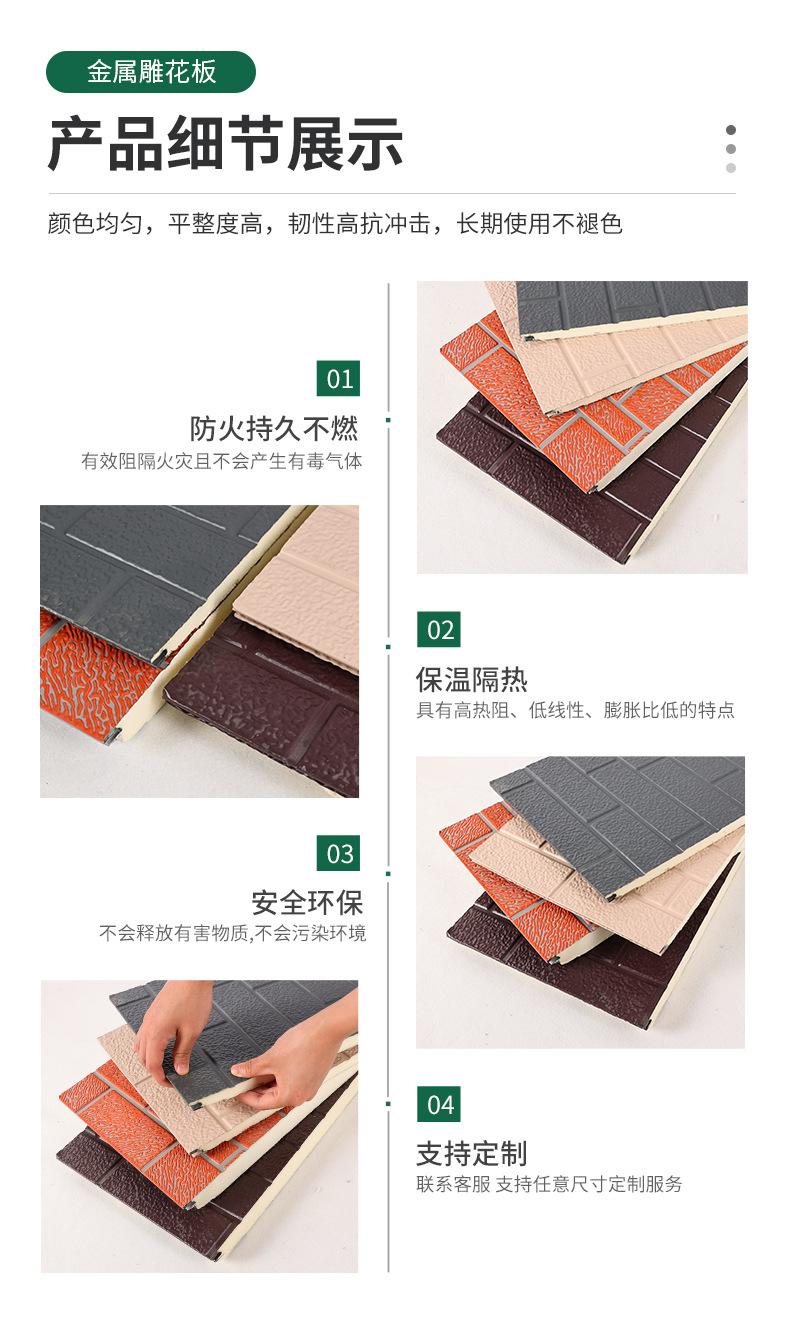 金属雕花板

产品细节展示

颜色均匀，平整度高，韧性高抗冲击，长期使用不褪色

01

防火持久不燃

有效阻隔火灾且不会产生有毒气体

02

保温隔热

具有高热阻、低线性、膨胀比低的特点

03

安全环保

不会释放有害物质,不会污染环境

04

支持定制

联系客服 支持任意尺寸定制服务