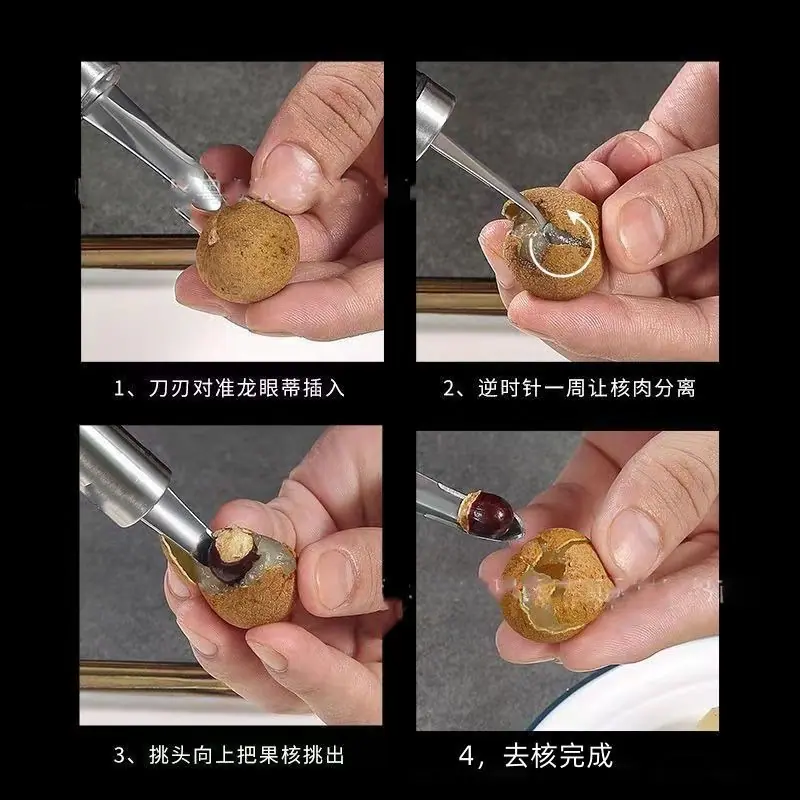 1、刀刃对准龙眼蒂插入

2、逆时针一周让核肉分离

3、挑头向上把果核挑出

4，去核完成