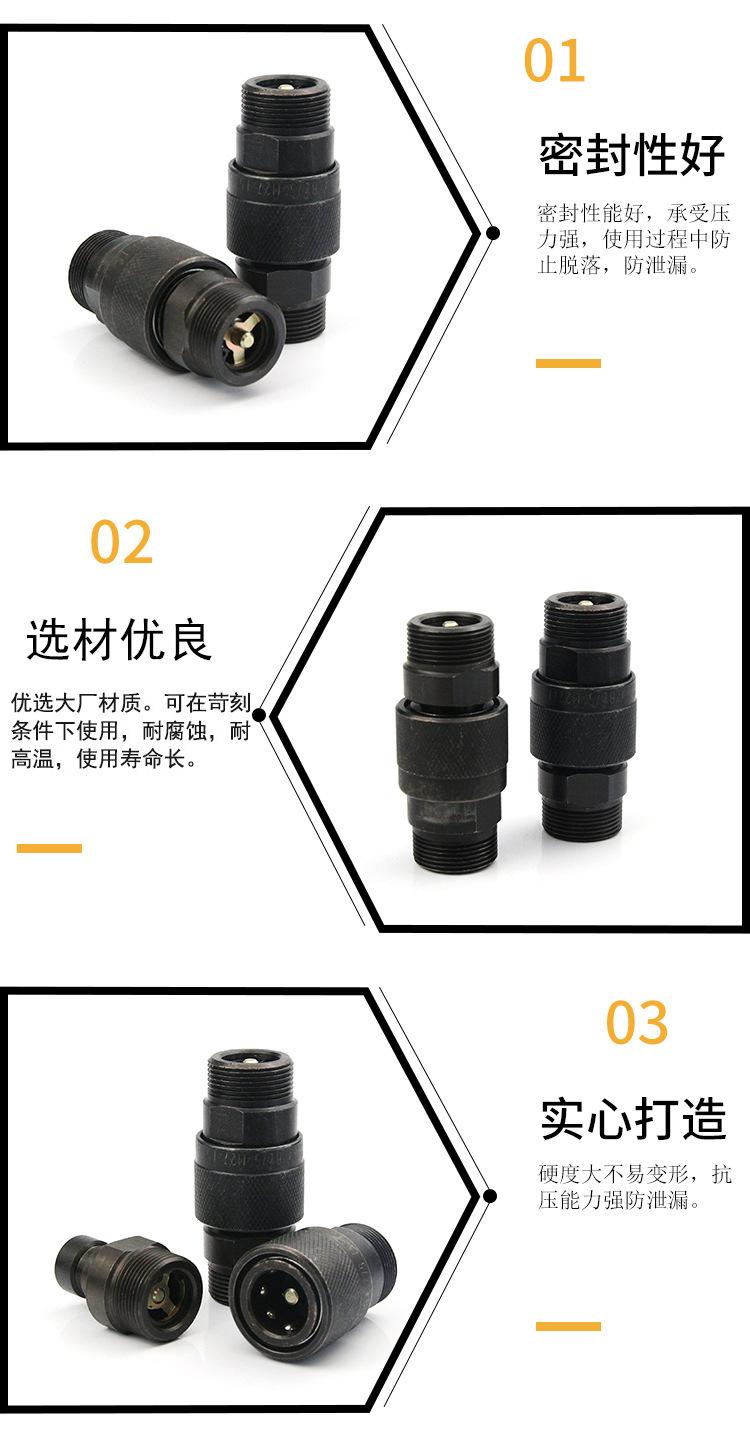 01

密封性好

密封性能好，承受压力强，使用过程中防止脱落，防泄漏。

02

选材优良

优选大厂材质。可在苛刻条件下使用，耐腐蚀，耐高温，使用寿命长。

03

实心打造

硬度大不易变形，抗压能力强防泄漏。