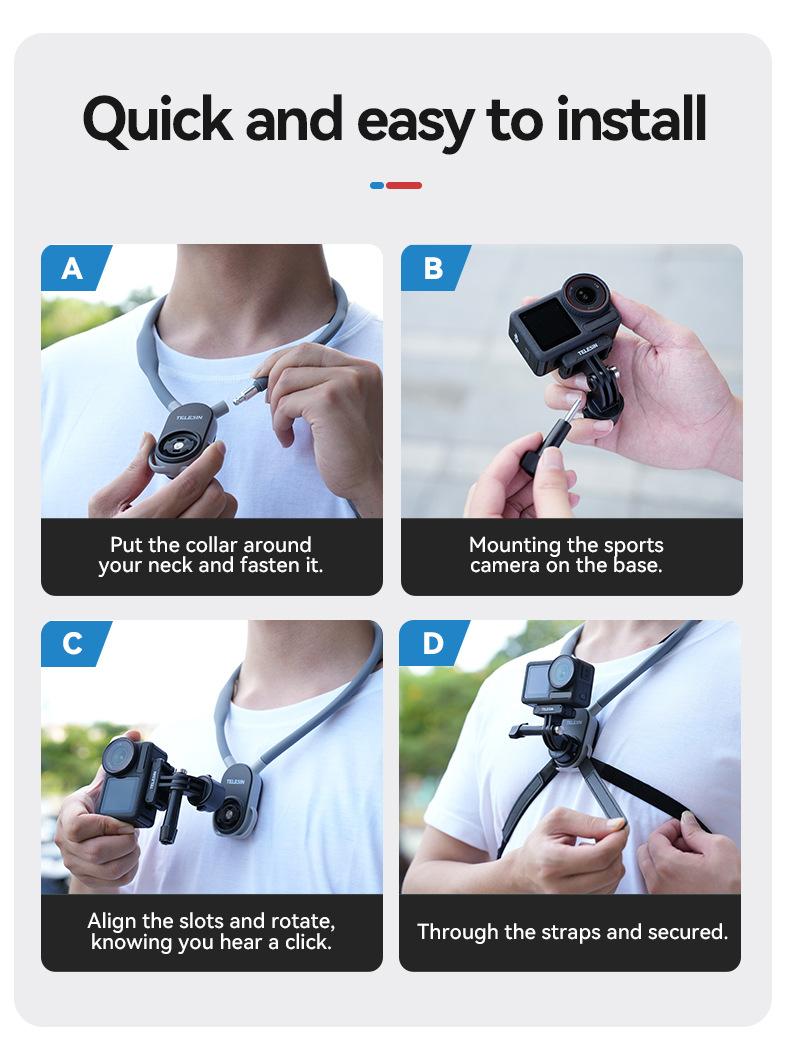 Quick and easy to install

A

TELESIN

Put the collar around your neck and fasten it.

B

TELESIN

Mounting the sports camera on the base.

C

TELESIN

TELESIN

Align the slots and rotate, knowing you hear a click.

D

TELESIN

Through the straps and secured.