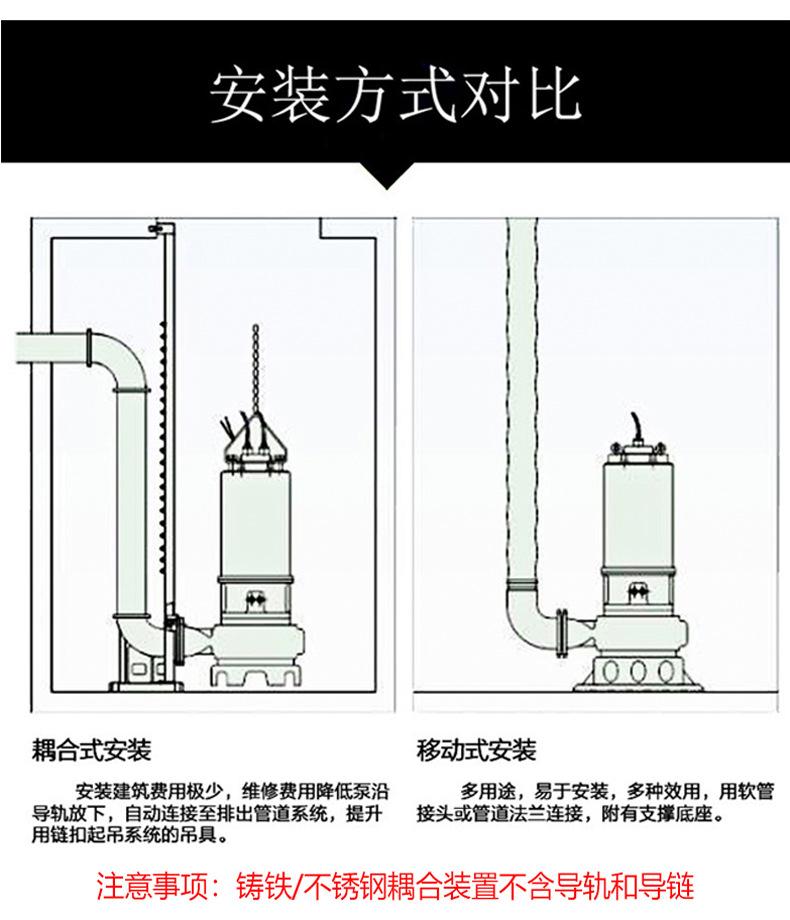 安装方式对比

耦合式安装

安装建筑费用极少，维修费用降低泵沿导轨放下，自动连接至排出管道系统，提升用链扣起吊系统的吊具。

移动式安装

多用途，易于安装，多种效用，用软管接头或管道法兰连接，附有支撑底座。

注意事项：铸铁/不锈钢耦合装置不含导轨和导链