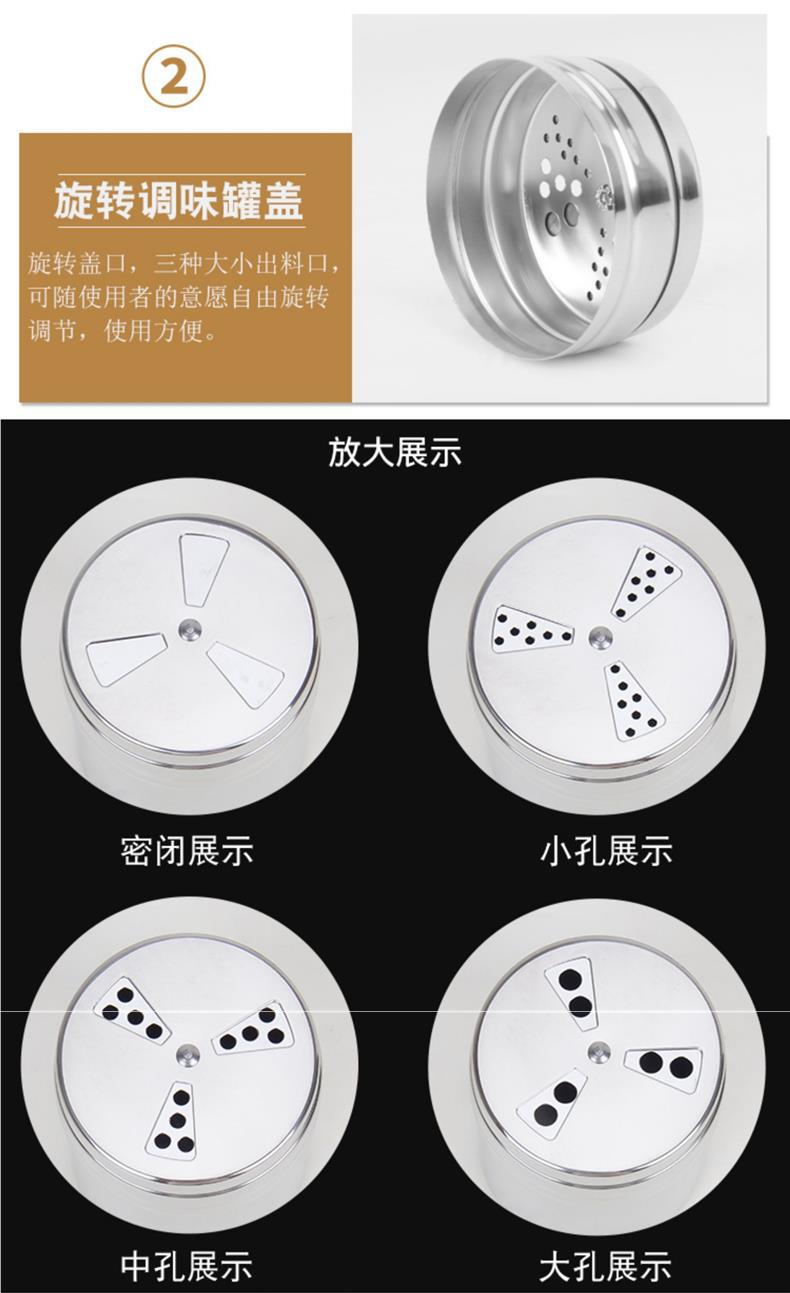 ②

旋转调味罐盖

旋转盖口，三种大小出料口，可随使用者的意愿自由旋转调节，使用方便。

放大展示

密闭展示

小孔展示

中孔展示

大孔展示