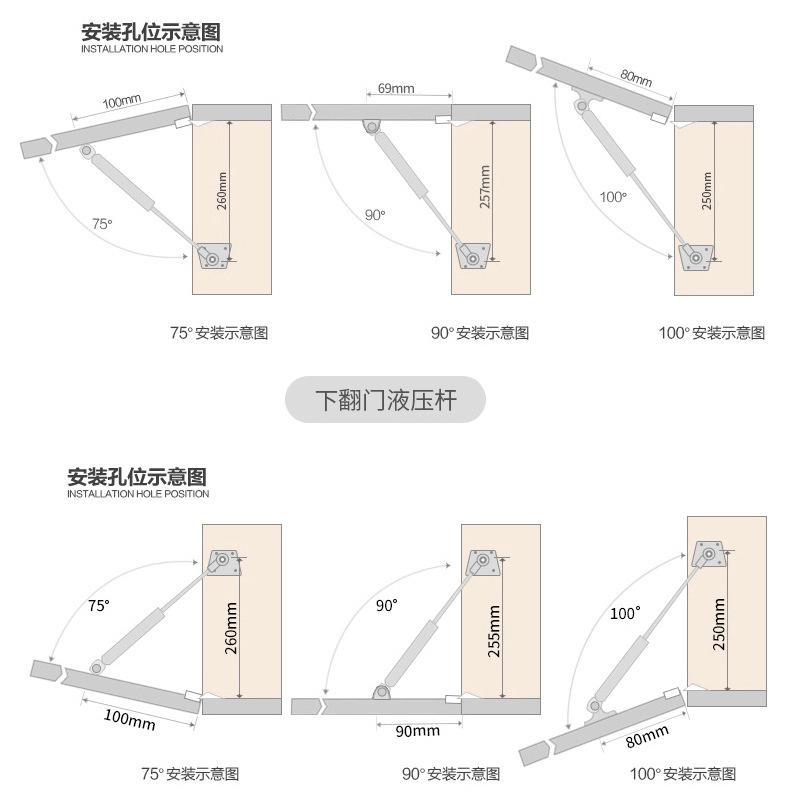 安装孔位示意图
INSTALLATION HOLE POSITION

100mm
260mm
75°
75° 安装示意图

69mm
257mm
90°
90° 安装示意图

80mm
250mm
100°
100° 安装示意图

下翻门液压杆

安装孔位示意图
INSTALLATION HOLE POSITION

75°
260mm
100mm
75° 安装示意图

90°
255mm
90mm
90° 安装示意图

100°
250mm
80mm
100° 安装示意图