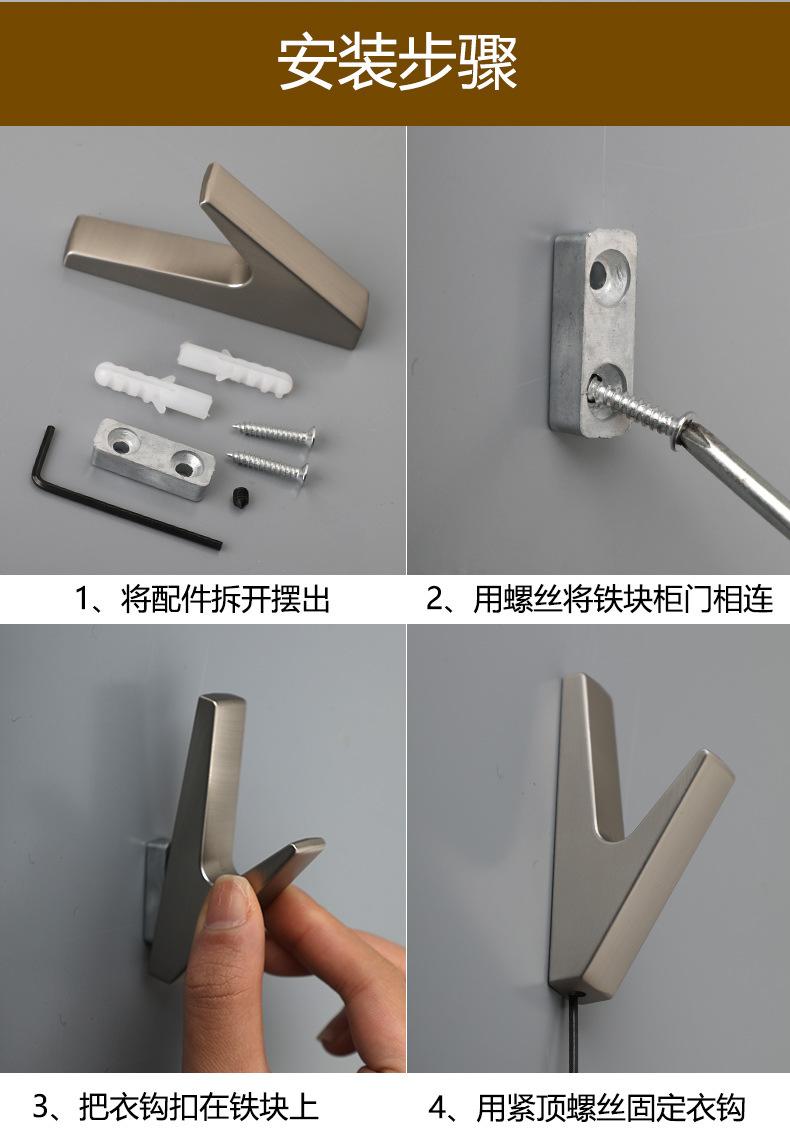 安装步骤

1、将配件拆开摆出

2、用螺丝将铁块柜门相连

3、把衣钩扣在铁块上

4、用紧顶螺丝固定衣钩