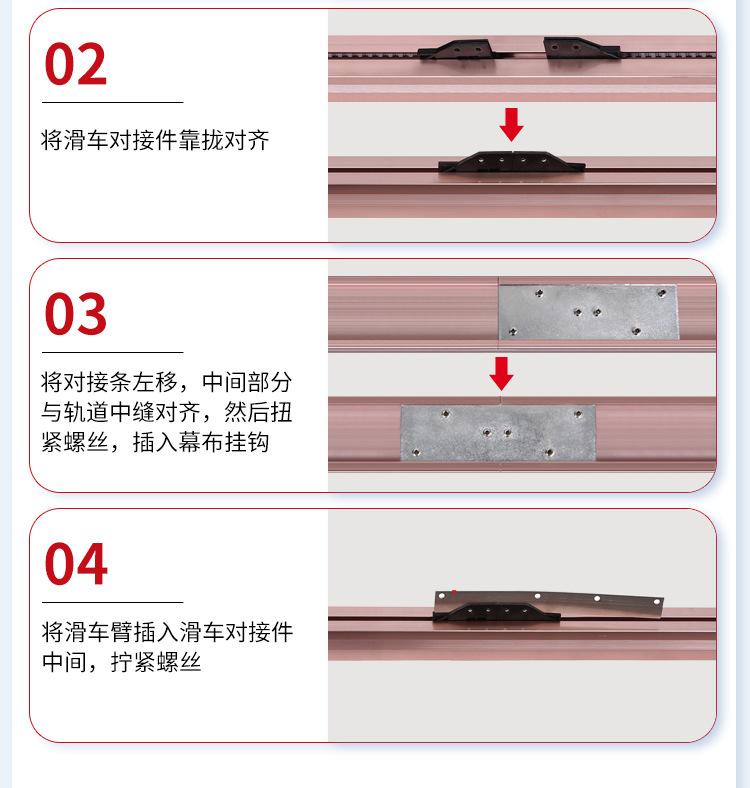 02

将滑车对接件靠拢对齐

03

将对接条左移，中间部分与轨道中缝对齐，然后扭紧螺丝，插入幕布挂钩

04

将滑车臂插入滑车对接件中间，拧紧螺丝