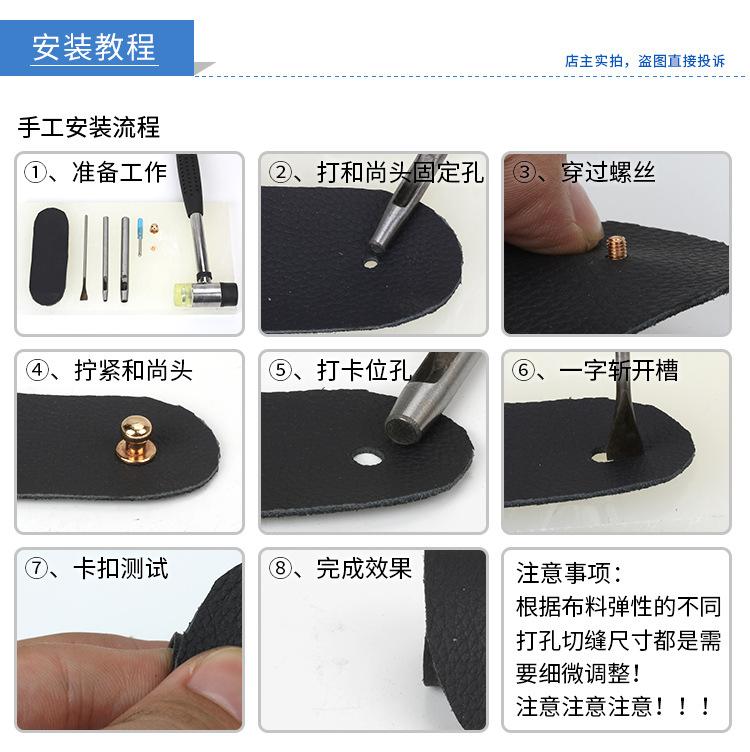 安装教程

店主实拍，盗图直接投诉

手工安装流程

①、准备工作

②、打和尚头固定孔

③、穿过螺丝

④、拧紧和尚头

⑤、打卡位孔

⑥、一字斩开槽

⑦、卡扣测试

⑧、完成效果

注意事项：
根据布料弹性的不同打孔切缝尺寸都是需要细微调整！
注意注意注意！！！