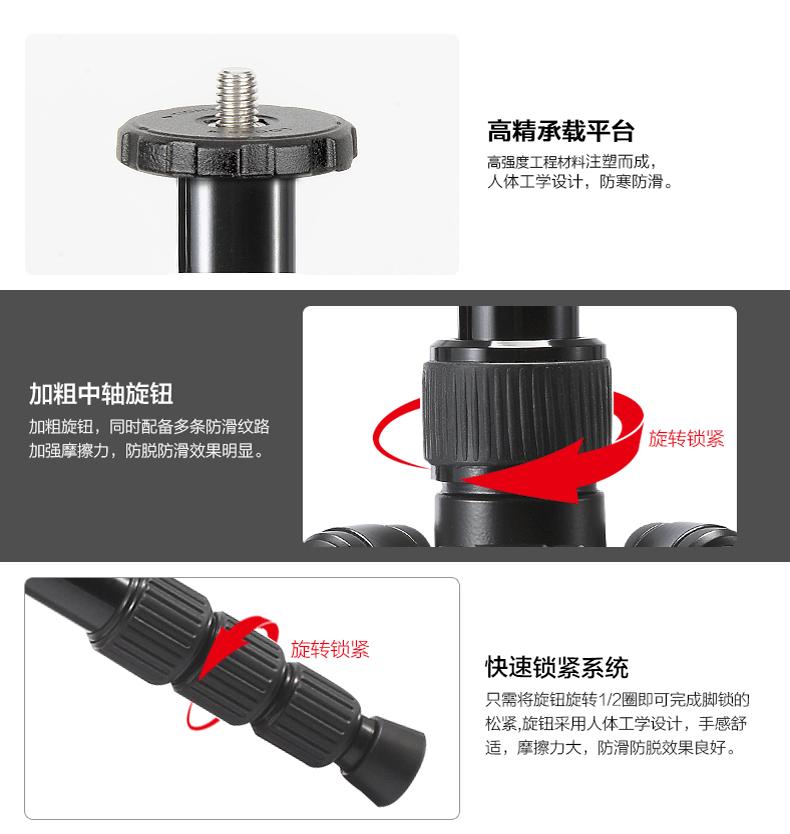 高精承载平台

高强度工程材料注塑而成，人体工学设计，防寒防滑。

加粗中轴旋钮

加粗旋钮，同时配备多条防滑纹路加强摩擦力，防脱防滑效果明显。

旋转锁紧

旋转锁紧

快速锁紧系统

只需将旋钮旋转1/2圈即可完成脚锁的松紧,旋钮采用人体工学设计，手感舒适，摩擦力大，防滑防脱效果良好。