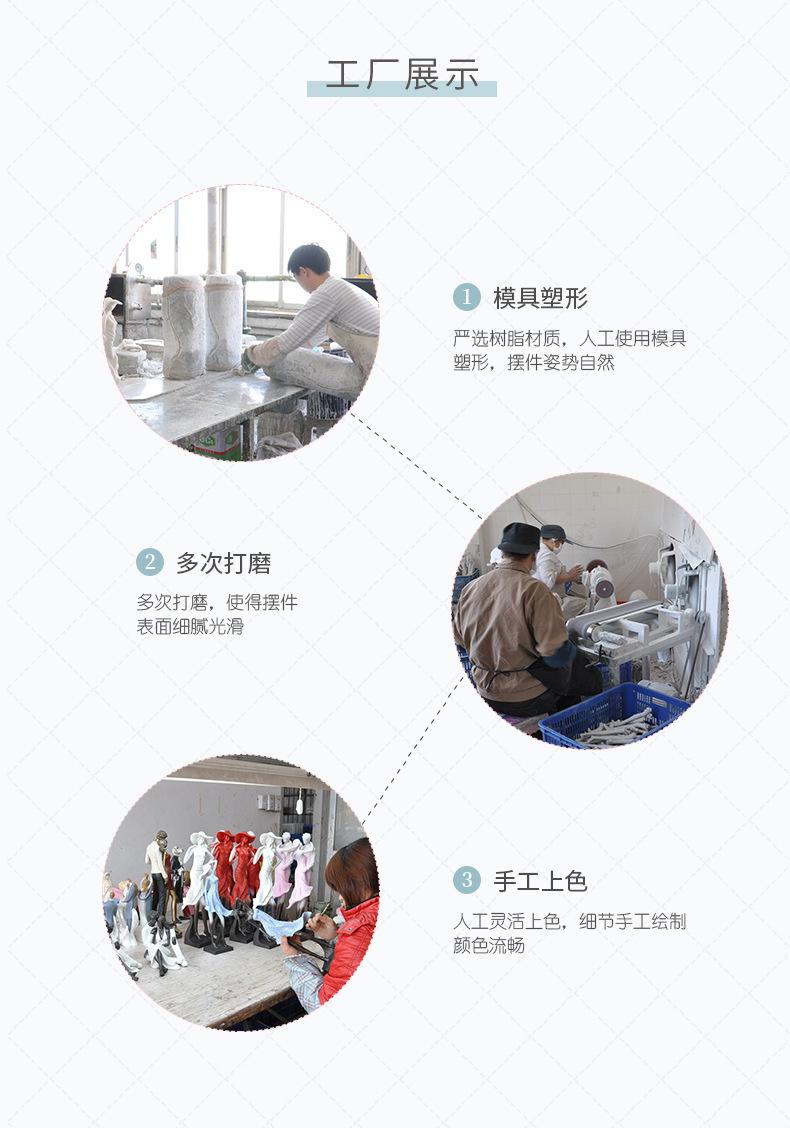 工厂展示

1 模具塑形

严选树脂材质，人工使用模具塑形，摆件姿势自然

2 多次打磨

多次打磨，使得摆件表面细腻光滑

3 手工上色

人工灵活上色，细节手工绘制颜色流畅