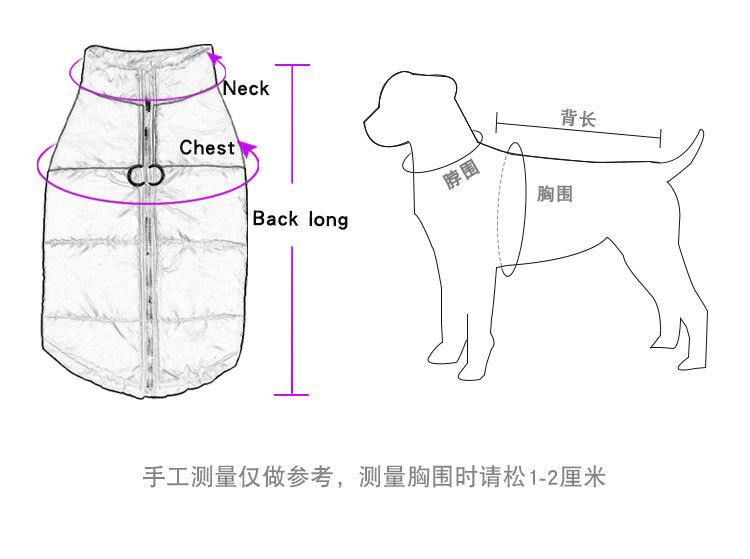 Neck

Chest

Back long

背长

脖围

胸围

手工测量仅做参考，测量胸围时请松1-2厘米