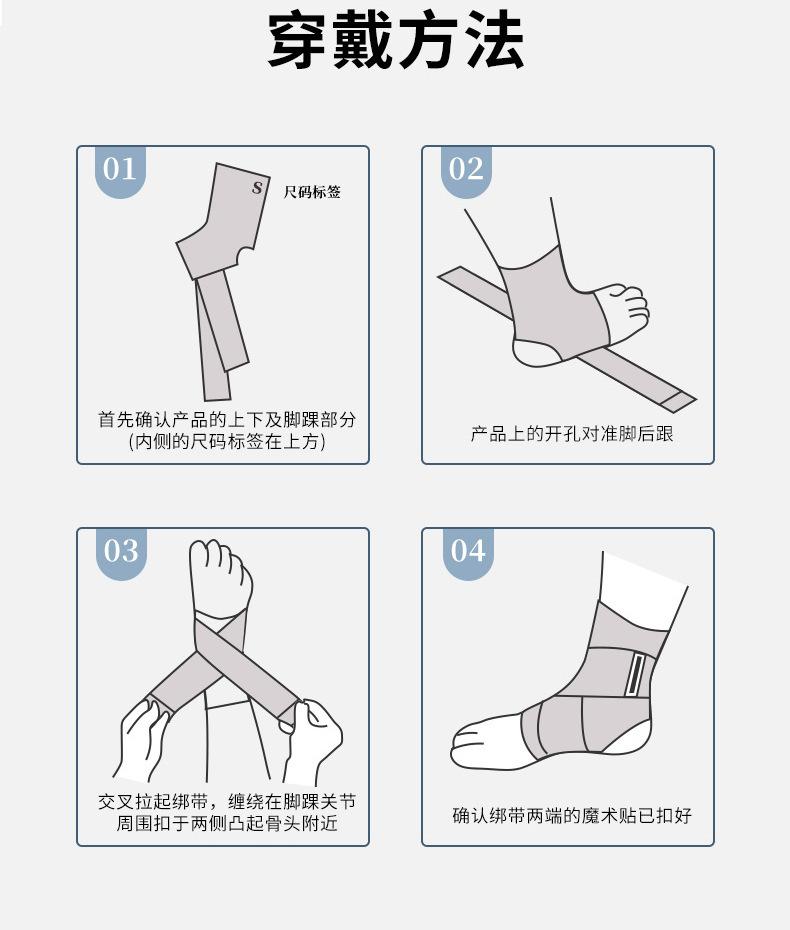 穿戴方法

01

S 尺码标签

首先确认产品的上下及脚踝部分
(内侧的尺码标签在上方)

02

产品上的开孔对准脚后跟

03

交叉拉起绑带，缠绕在脚踝关节周围扣于两侧凸起骨头附近

04

确认绑带两端的魔术贴已扣好