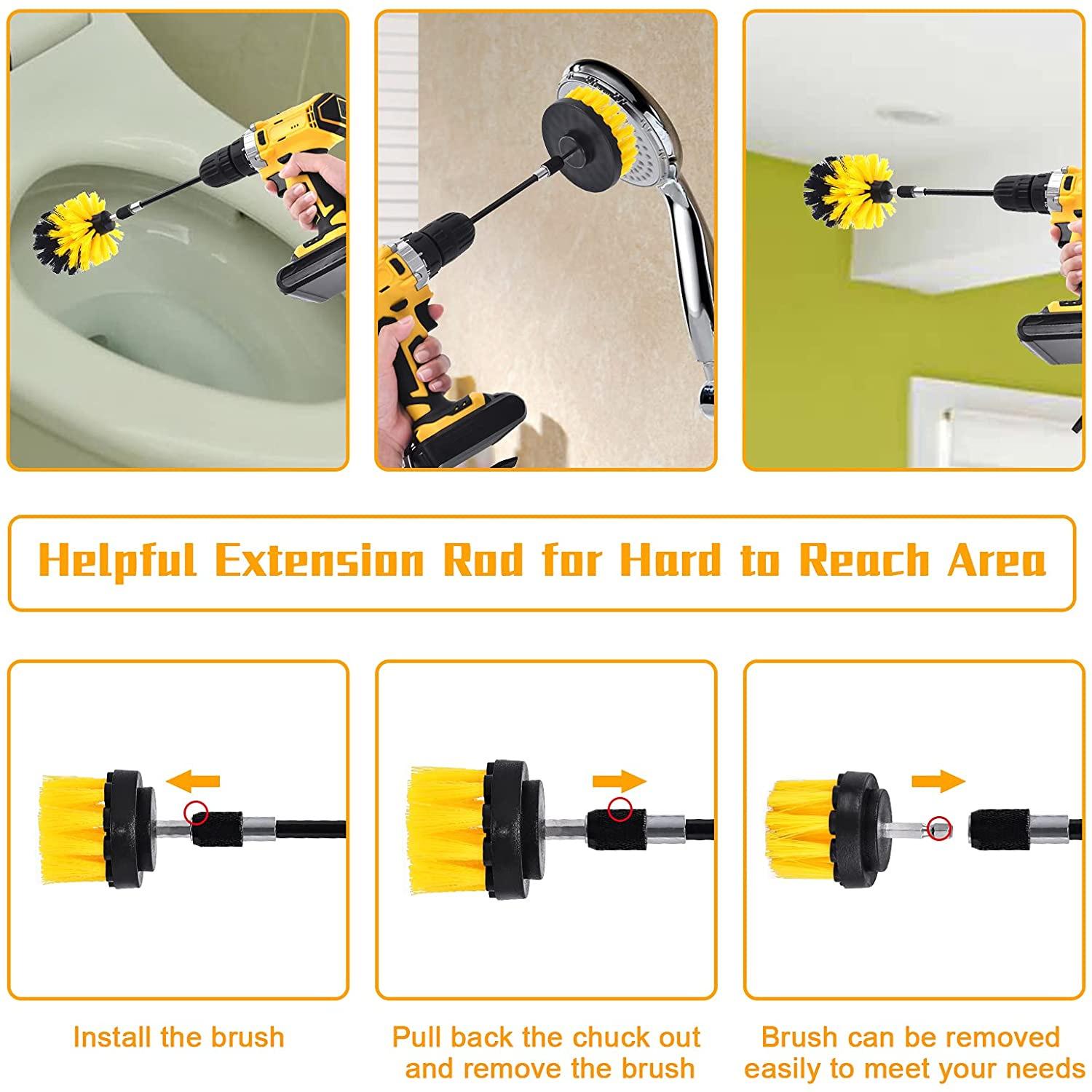 Helpful Extension Rod for Hard to Reach Area

Install the brush

Pull back the chuck out and remove the brush

Brush can be removed easily to meet your needs