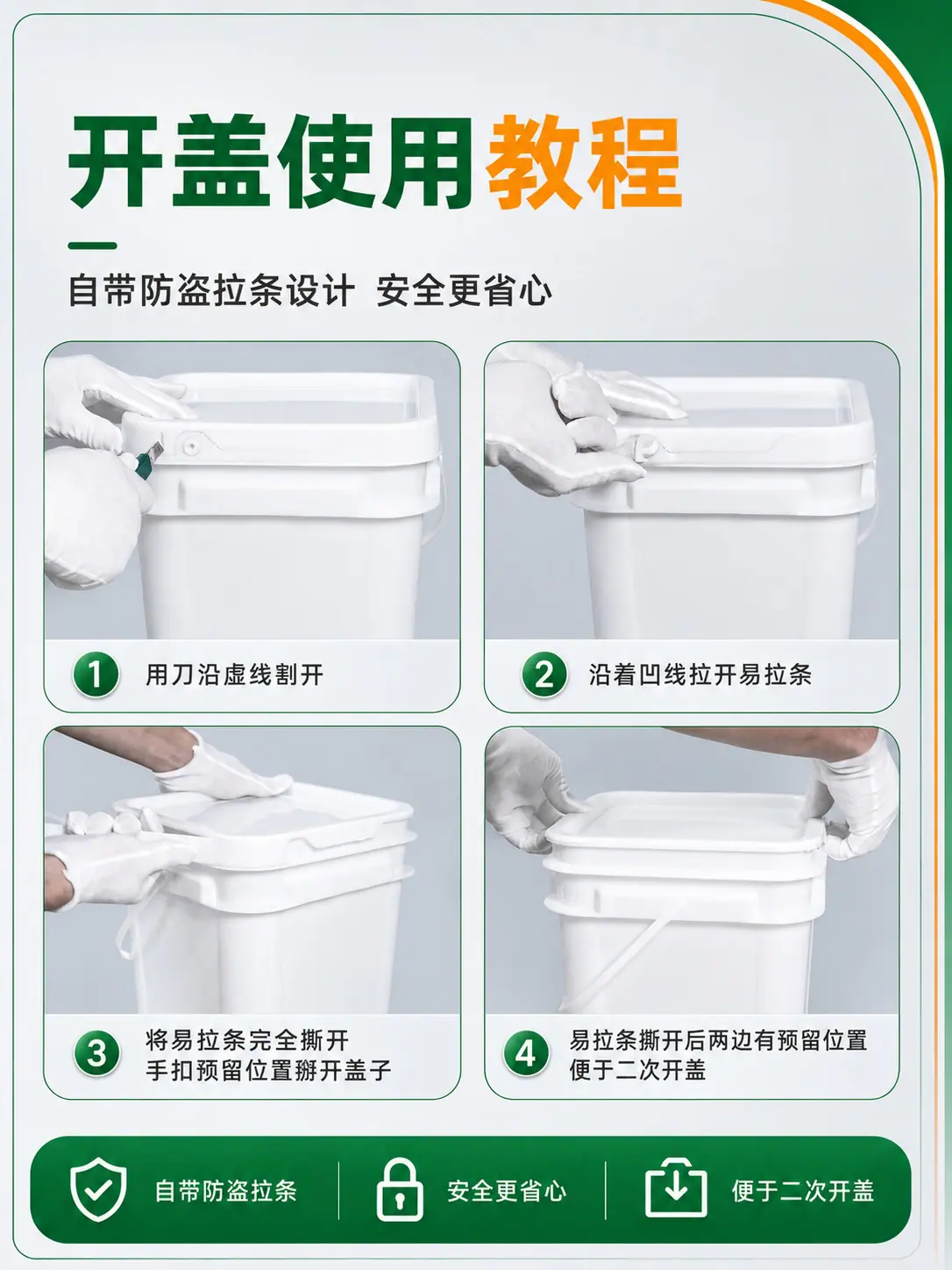 开盖使用教程

自带防盗拉条设计 安全更省心

1 用刀沿虚线割开

2 沿着凹线拉开易拉条

3 将易拉条完全撕开
手扣预留位置掰开盖子

4 易拉条撕开后两边有预留位置
便于二次开盖

自带防盗拉条

安全更省心

便于二次开盖