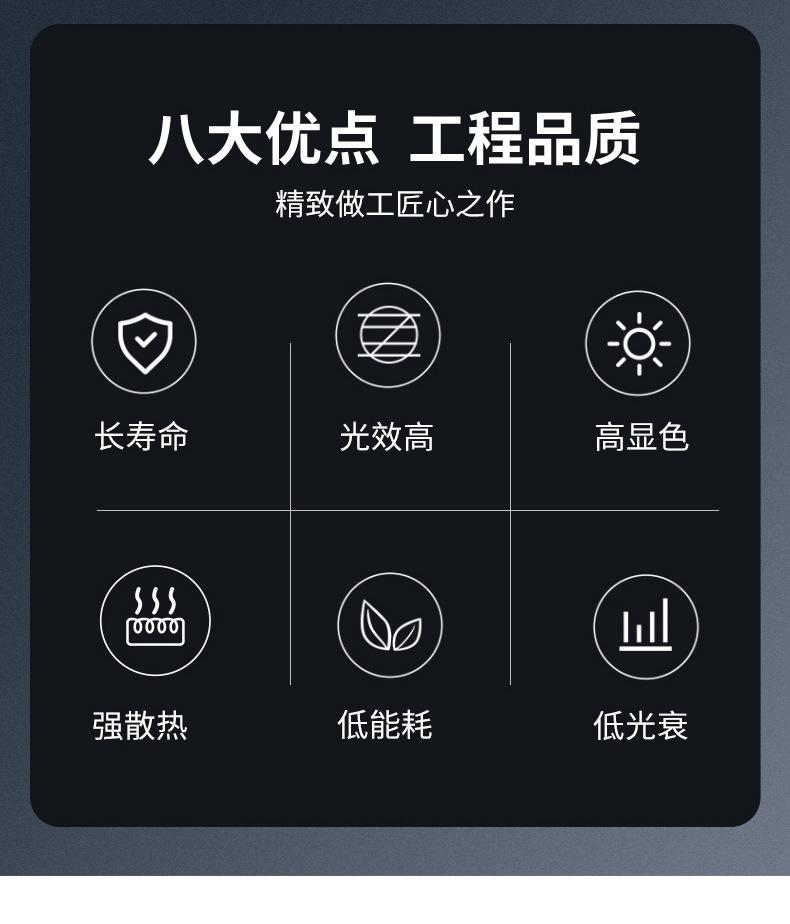 八大优点 工程品质

精致做工匠心之作

长寿命

光效高

高显色

强散热

低能耗

低光衰