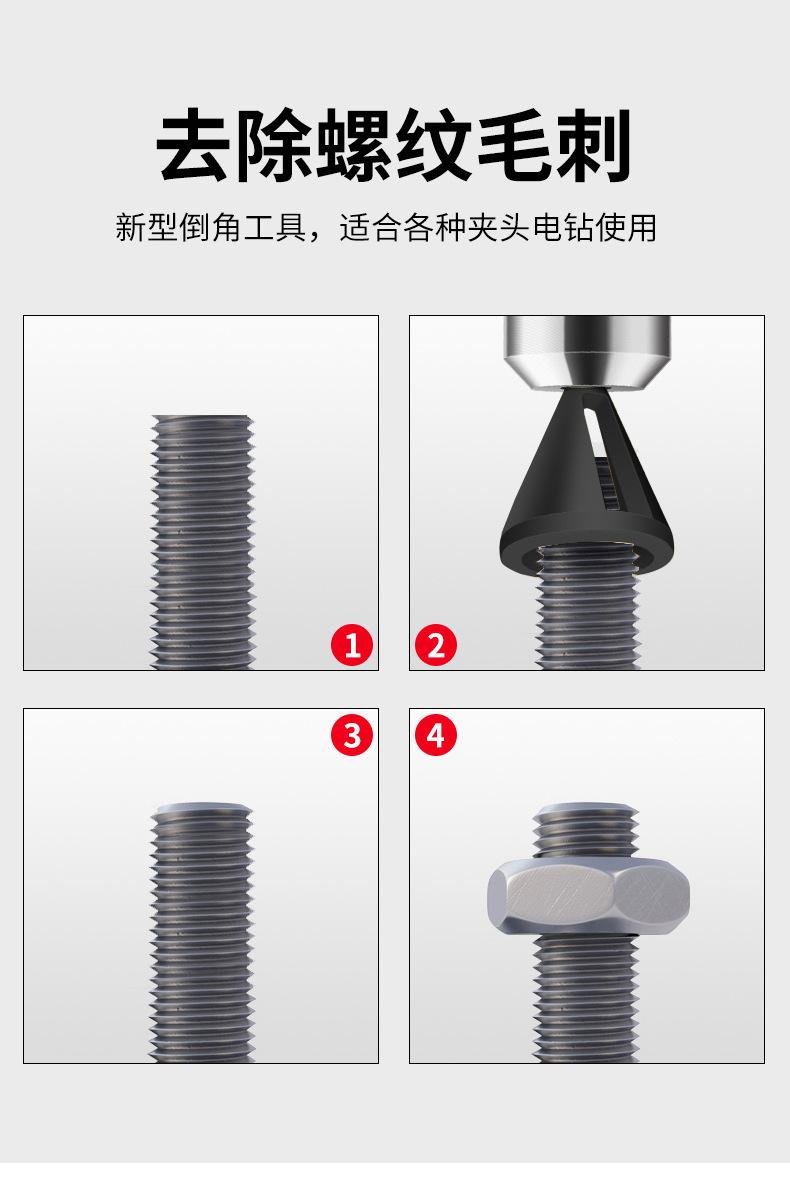 去除螺纹毛刺

新型倒角工具，适合各种夹头电钻使用

1

2

3

4