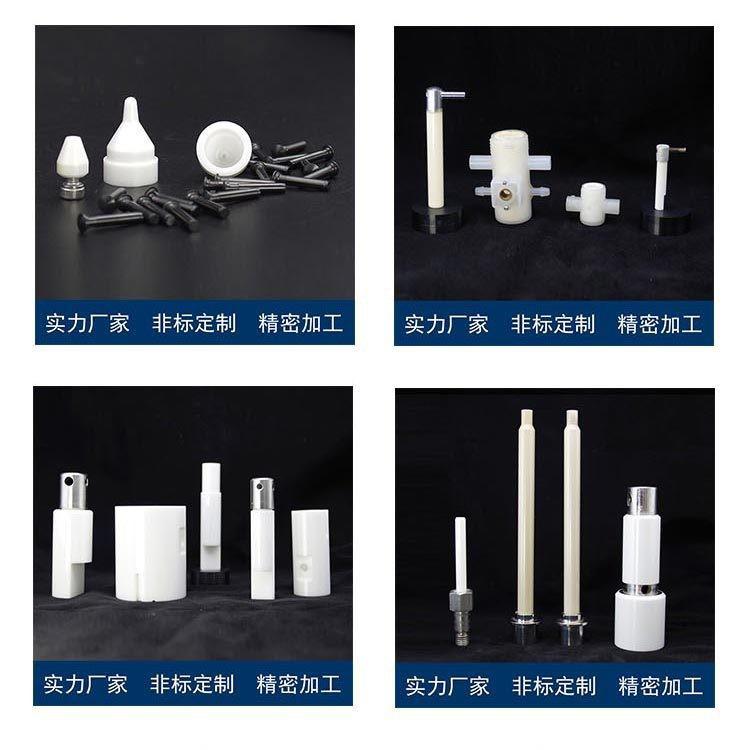 实力厂家 非标定制 精密加工

实力厂家 非标定制 精密加工

实力厂家 非标定制 精密加工

实力厂家 非标定制 精密加工