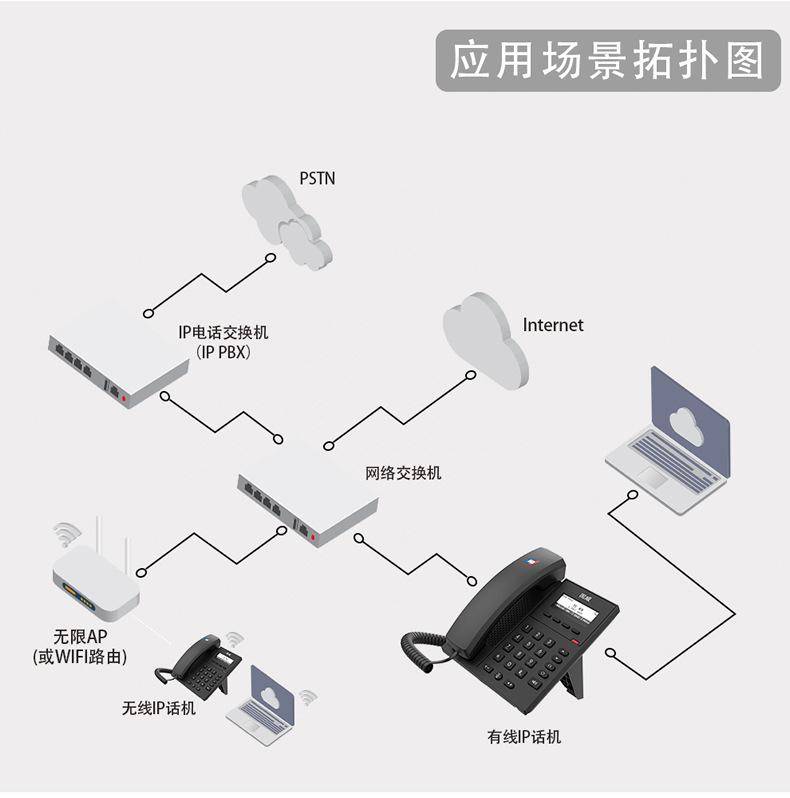 应用场景拓扑图

PSTN

IP电话交换机
(IP PBX)

Internet

网络交换机

无限AP
(或WIFI路由)

无线IP话机

有线IP话机