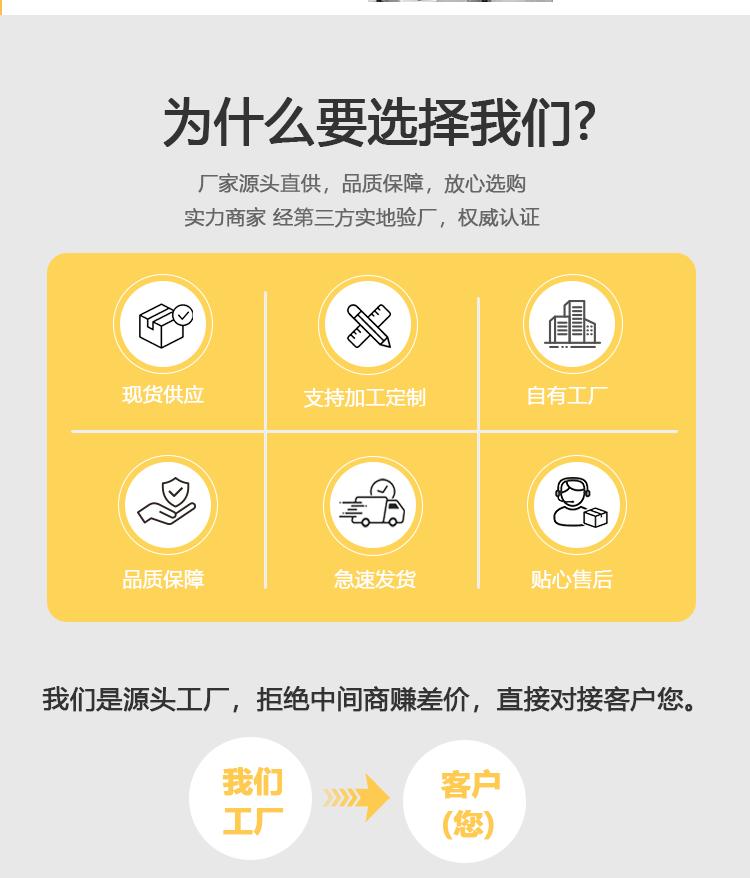 为什么要选择我们?

厂家源头直供，品质保障，放心选购
实力商家 经第三方实地验厂，权威认证

现货供应

支持加工定制

自有工厂

品质保障

急速发货

贴心售后

我们是源头工厂，拒绝中间商赚差价，直接对接客户您。

我们
工厂

客户
(您)