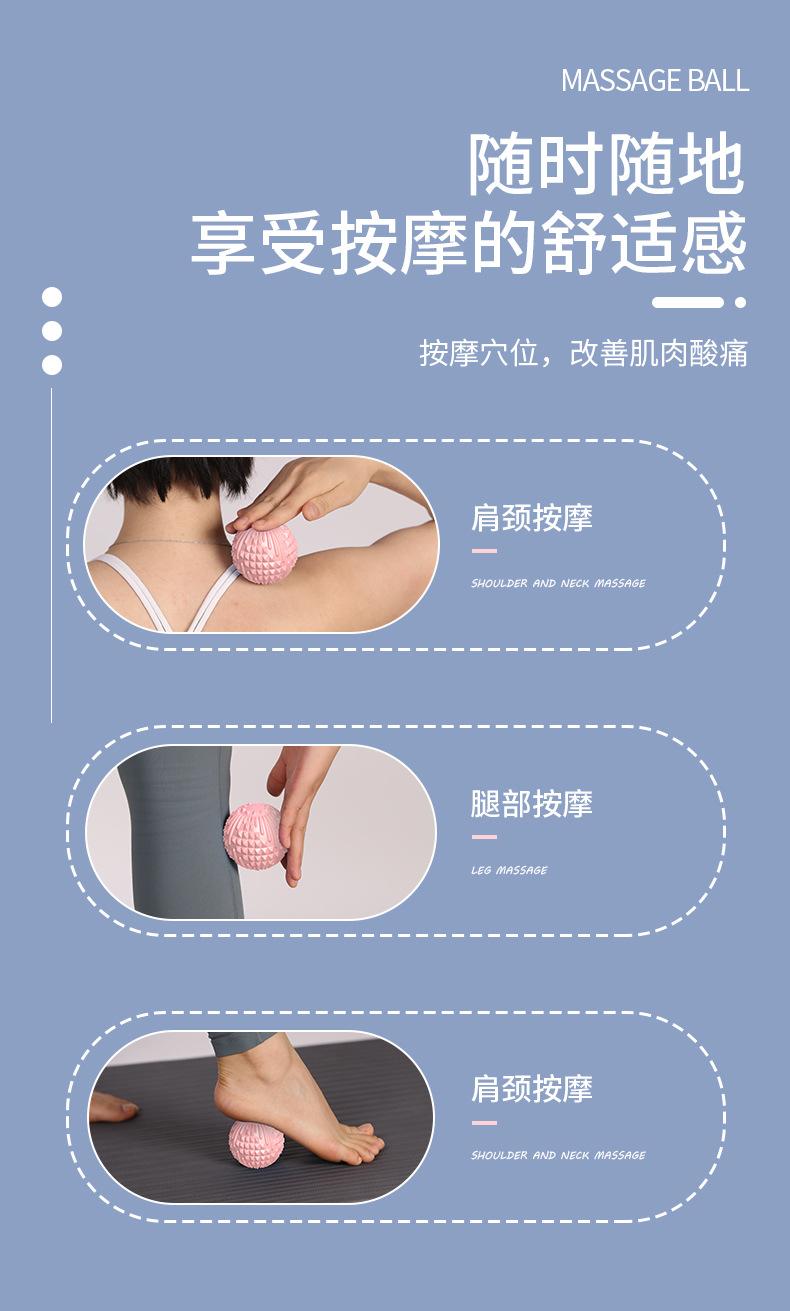 MASSAGE BALL

随时随地
享受按摩的舒适感

按摩穴位，改善肌肉酸痛

肩颈按摩

SHOULDER AND NECK MASSAGE

腿部按摩

LEG MASSAGE

肩颈按摩

SHOULDER AND NECK MASSAGE