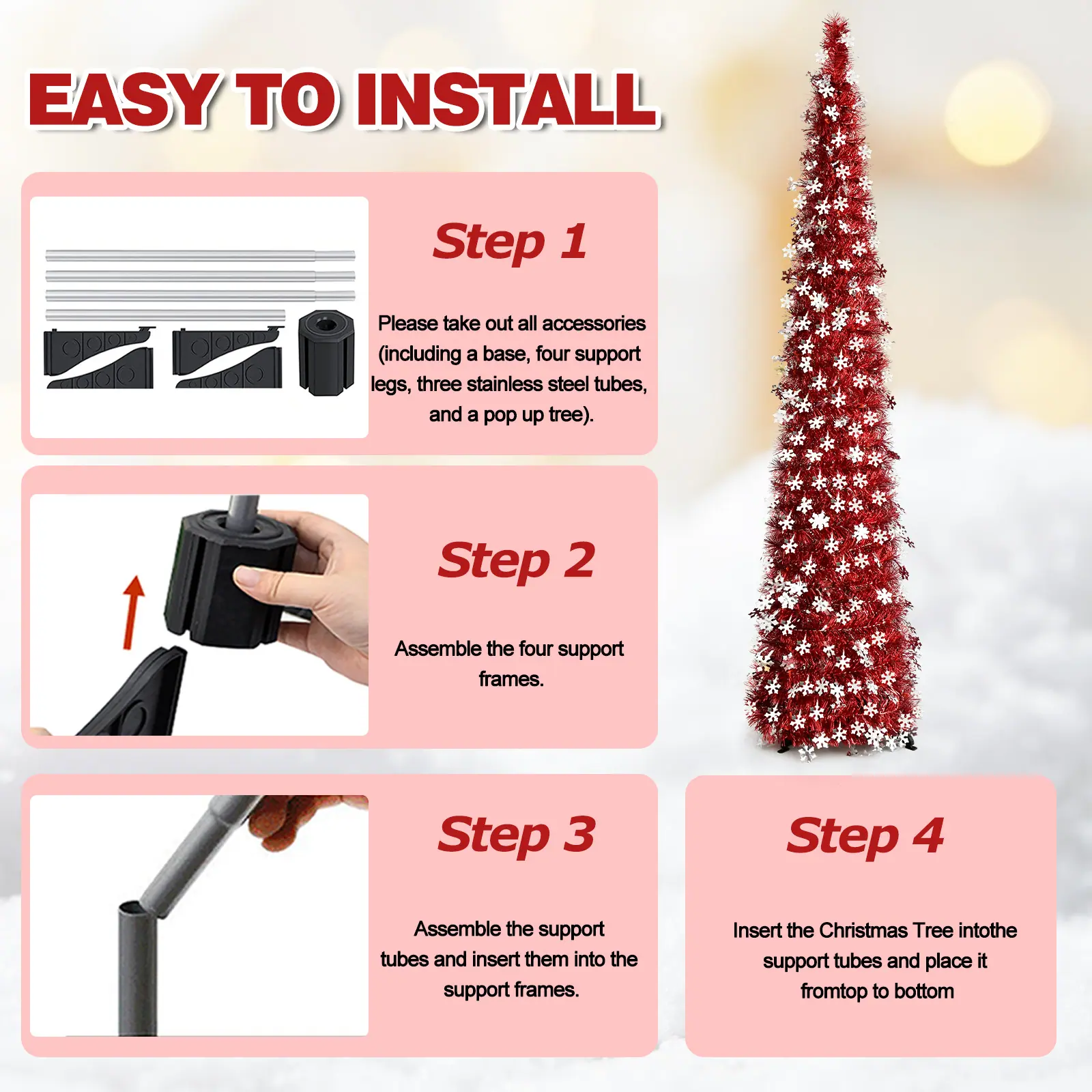 EASY TO INSTALL

Step 1

Please take out all accessories (including a base, four support legs, three stainless steel tubes, and a pop up tree).

Step 2

Assemble the four support frames.

Step 3

Assemble the support tubes and insert them into the support frames.

Step 4

Insert the Christmas Tree intothe support tubes and place it fromtop to bottom