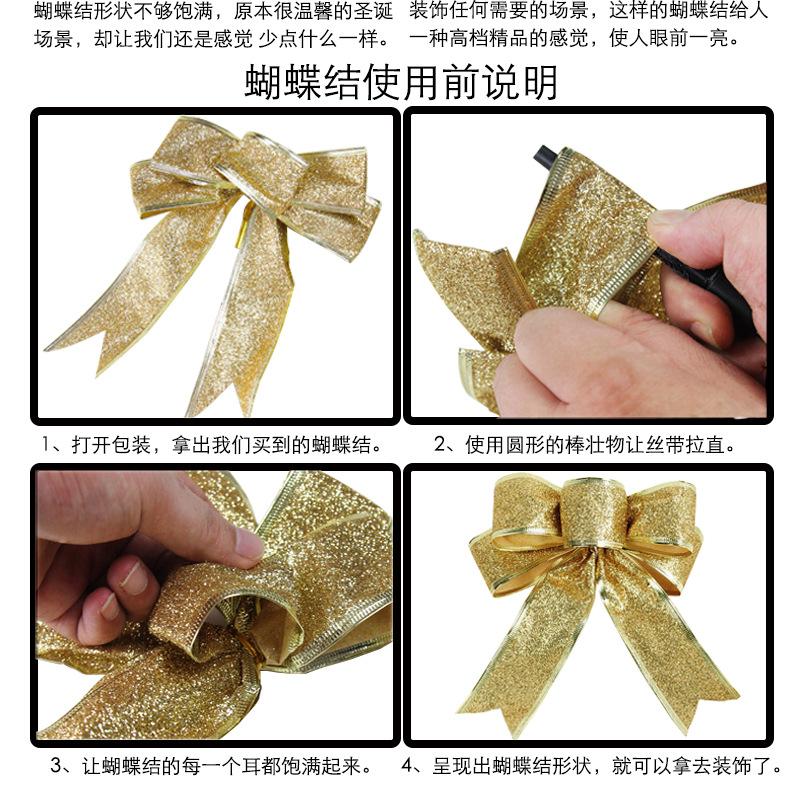 蝴蝶结形状不够饱满，原本很温馨的圣诞场景，却让我们还是感觉 少点什么一样。

装饰任何需要的场景，这样的蝴蝶结给人一种高档精品的感觉，使人眼前一亮。

蝴蝶结使用前说明

1、打开包装，拿出我们买到的蝴蝶结。

2、使用圆形的棒壮物让丝带拉直。

3、让蝴蝶结的每一个耳都饱满起来。

4、呈现出蝴蝶结形状，就可以拿去装饰了。