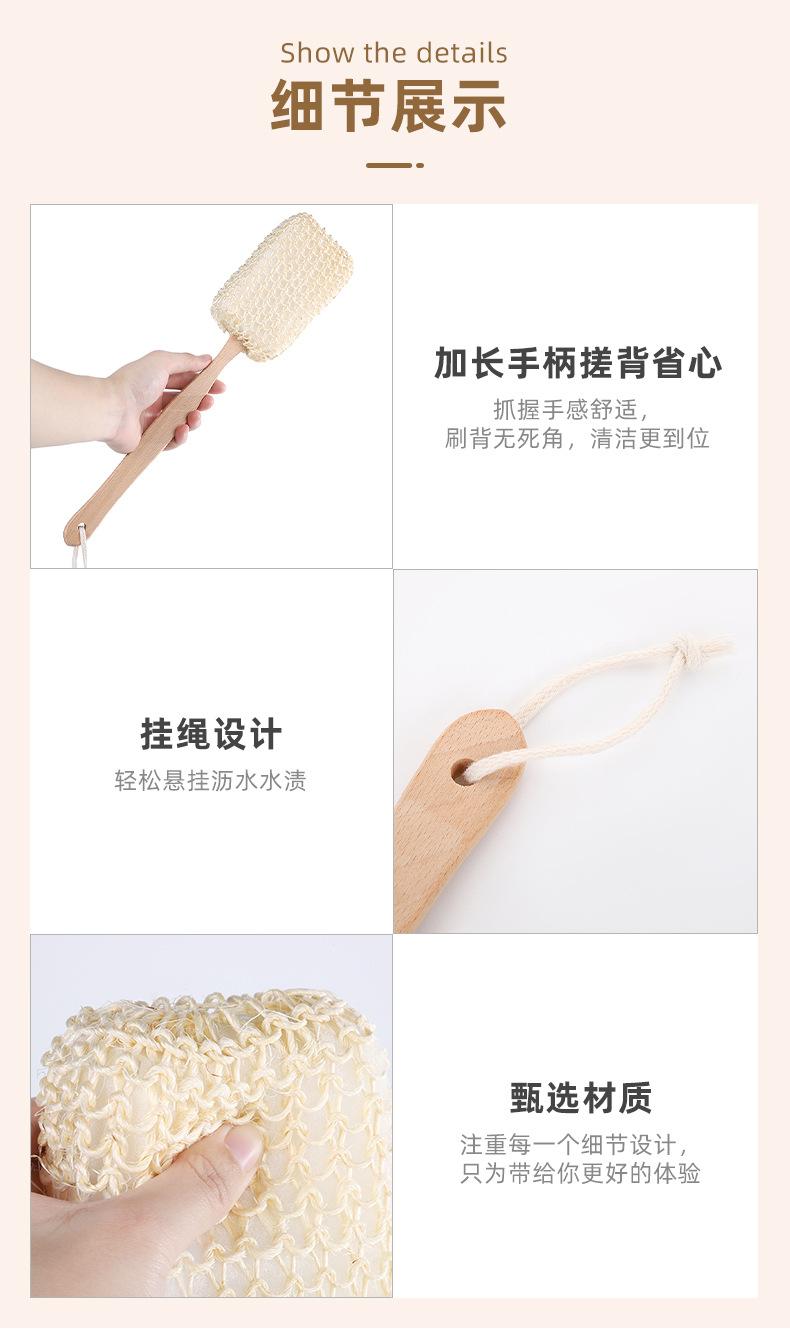 Show the details
细节展示

加长手柄搓背省心
抓握手感舒适，
刷背无死角，清洁更到位

挂绳设计
轻松悬挂沥水水渍

甄选材质
注重每一个细节设计，
只为带给你更好的体验