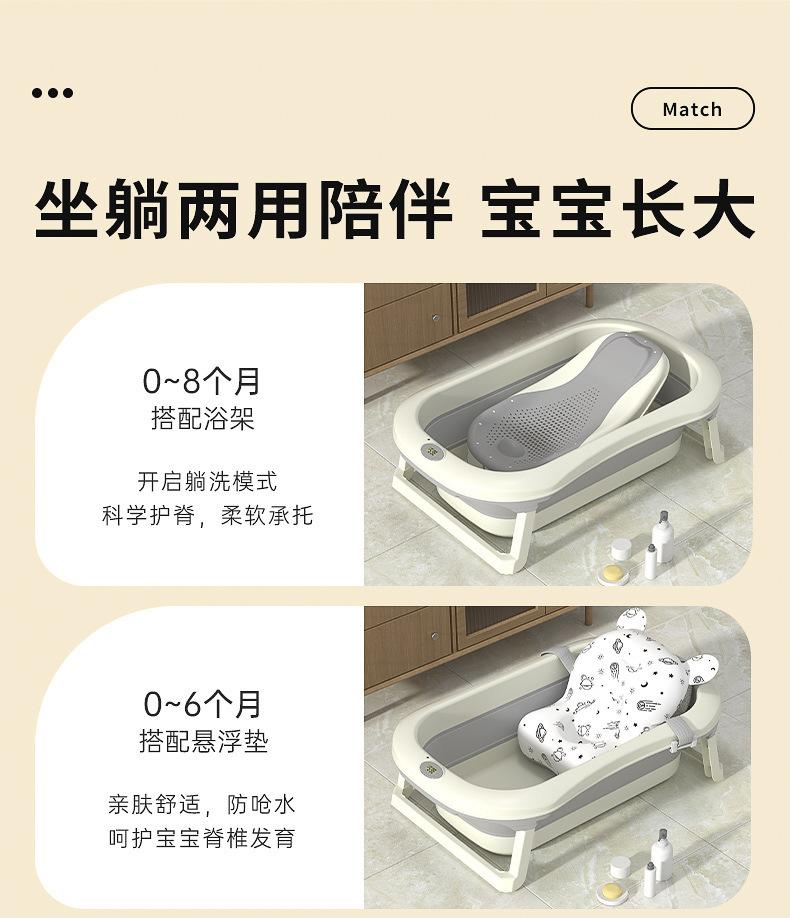 Match

坐躺两用陪伴 宝宝长大

0~8个月
搭配浴架

开启躺洗模式
科学护脊，柔软承托

0~6个月
搭配悬浮垫

亲肤舒适，防呛水
呵护宝宝脊椎发育