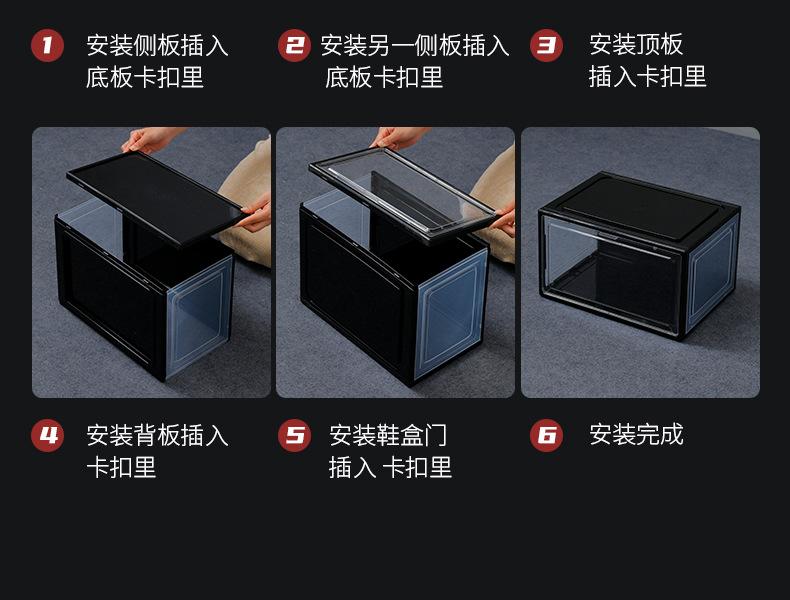 1 安装侧板插入底板卡扣里

2 安装另一侧板插入底板卡扣里

3 安装顶板插入卡扣里

4 安装背板插入卡扣里

5 安装鞋盒门插入 卡扣里

6 安装完成