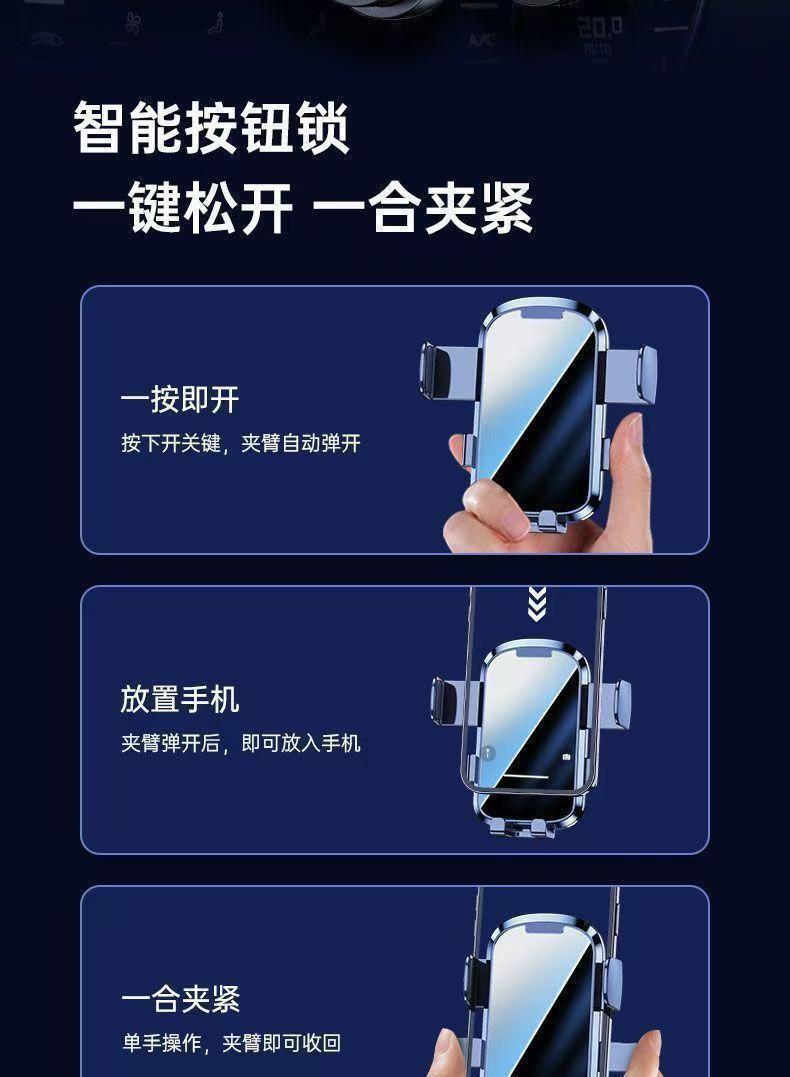 A/C 20.0 AUTO

智能按钮锁
一键松开 一合夹紧

一按即开
按下开关键，夹臂自动弹开

放置手机
夹臂弹开后，即可放入手机

一合夹紧
单手操作，夹臂即可收回