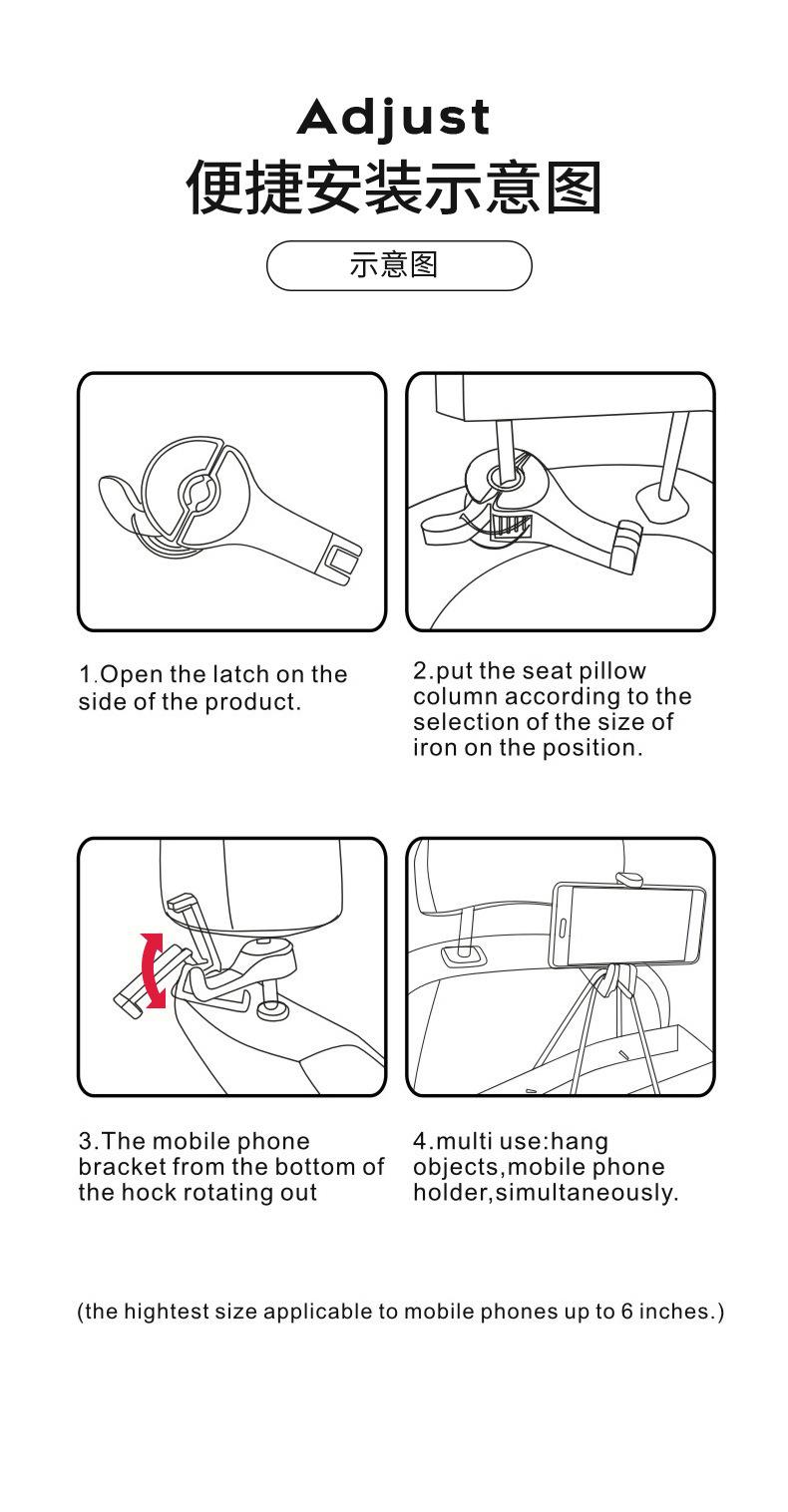 Adjust
便捷安装示意图

示意图

1.Open the latch on the side of the product.

2.put the seat pillow column according to the selection of the size of iron on the position.

3.The mobile phone bracket from the bottom of the hock rotating out

4.multi use:hang objects,mobile phone holder,simultaneously.

(the hightest size applicable to mobile phones up to 6 inches.)