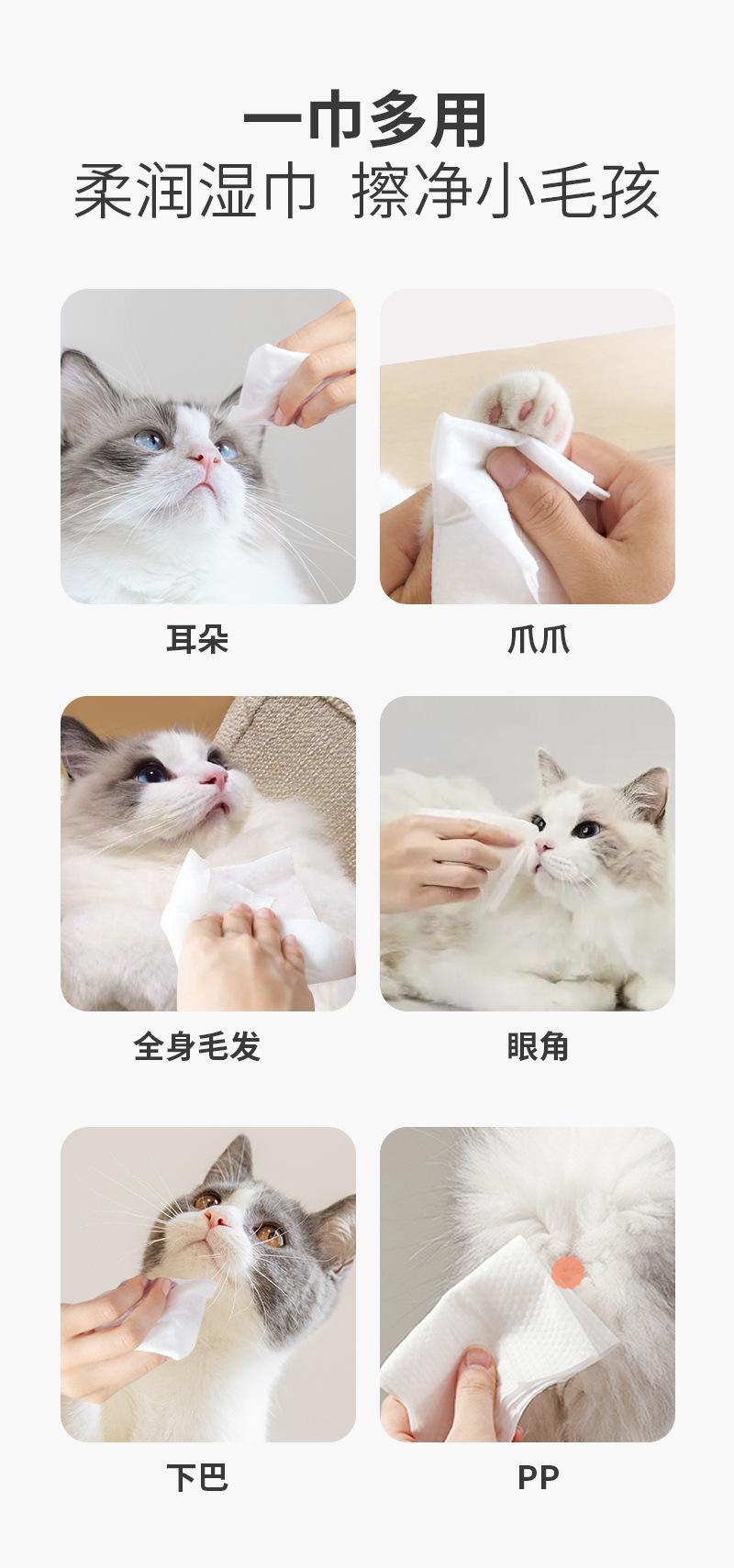 一巾多用
柔润湿巾 擦净小毛孩

耳朵

爪爪

全身毛发

眼角

下巴

PP