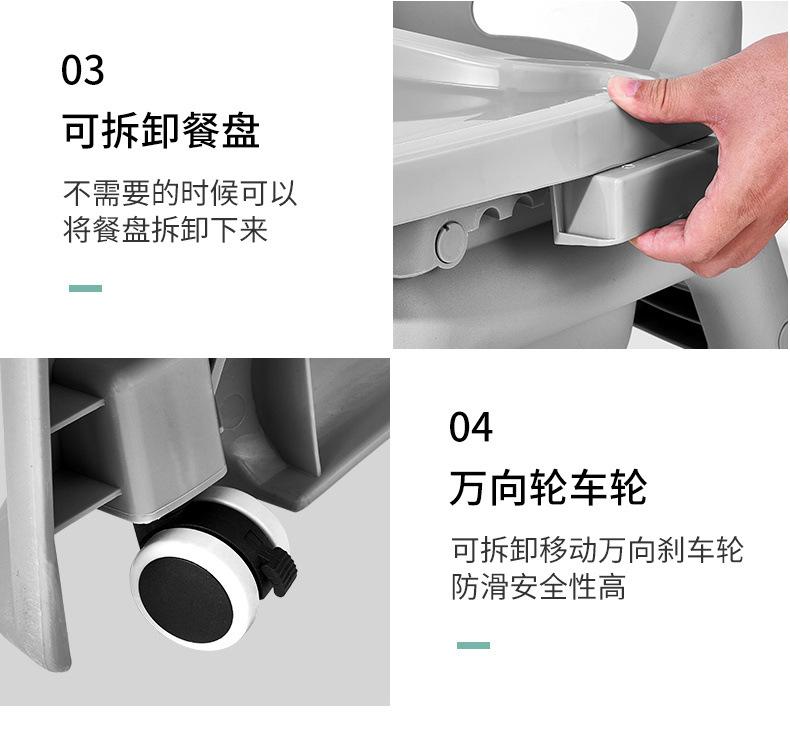 03

可拆卸餐盘

不需要的时候可以将餐盘拆卸下来

04

万向轮车轮

可拆卸移动万向刹车轮防滑安全性高