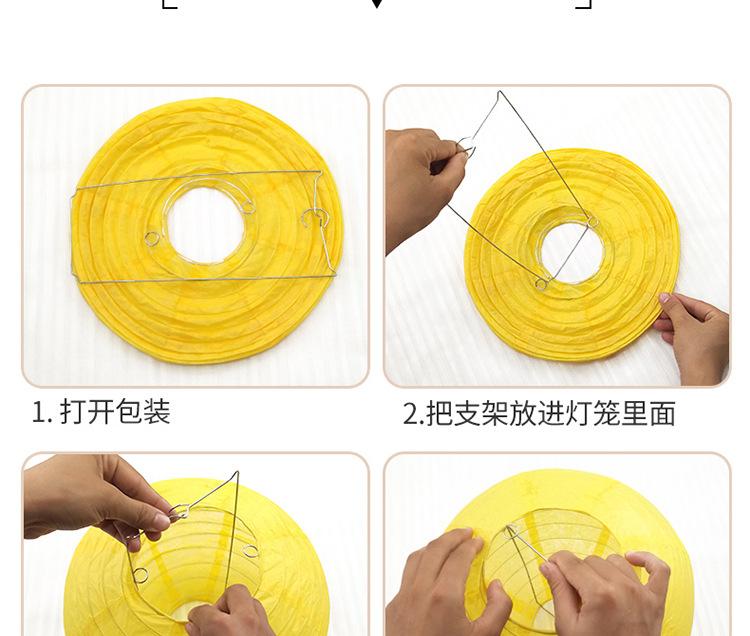 1. 打开包装

2.把支架放进灯笼里面