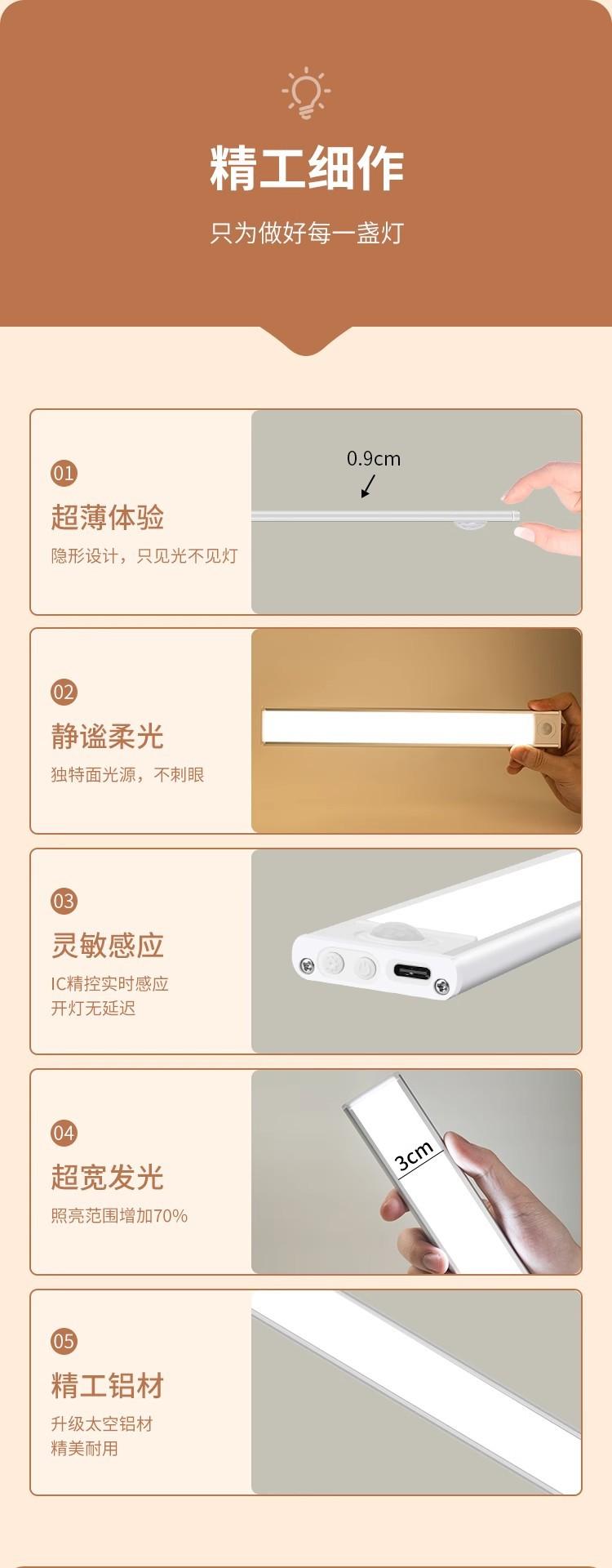 精工细作

只为做好每一盏灯

01

超薄体验

隐形设计，只见光不见灯

0.9cm

02

静谧柔光

独特面光源，不刺眼

03

灵敏感应

IC精控实时感应
开灯无延迟

04

超宽发光

照亮范围增加70%

3cm

05

精工铝材

升级太空铝材
精美耐用