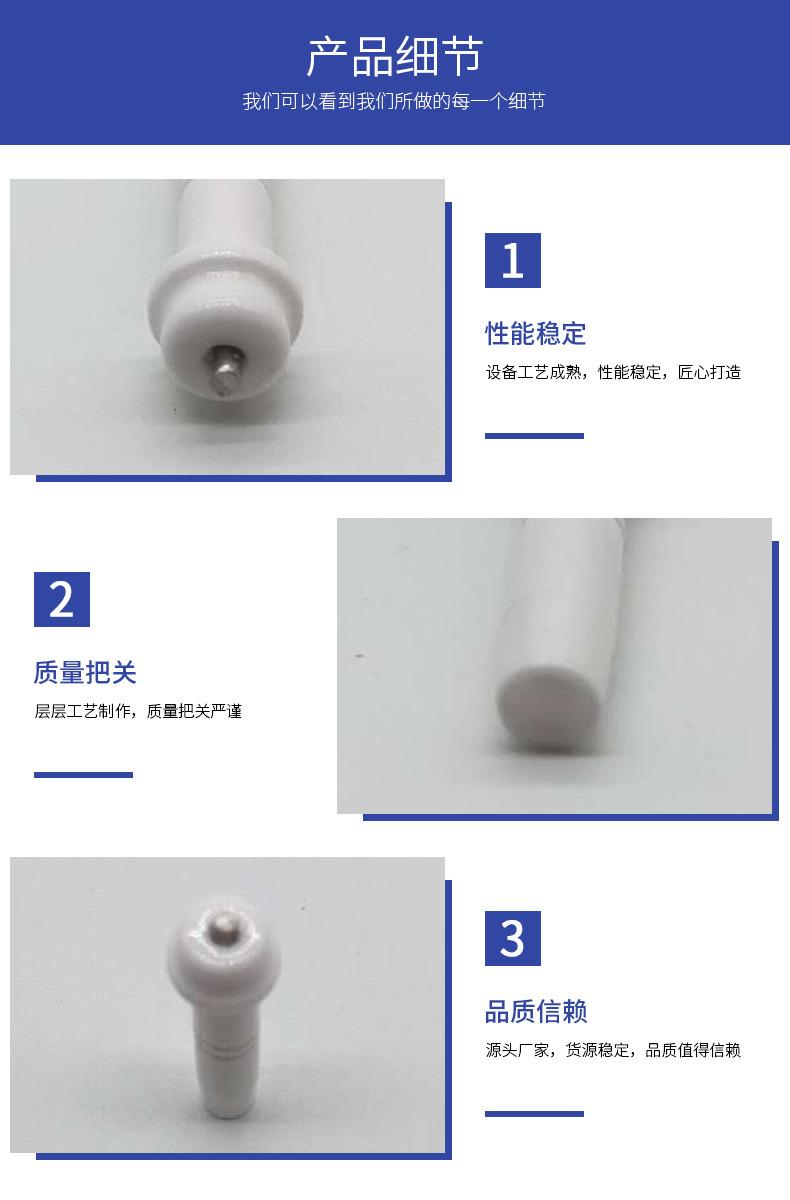 产品细节

我们可以看到我们所做的每一个细节

1

性能稳定

设备工艺成熟，性能稳定，匠心打造

2

质量把关

层层工艺制作，质量把关严谨

3

品质信赖

源头厂家，货源稳定，品质值得信赖