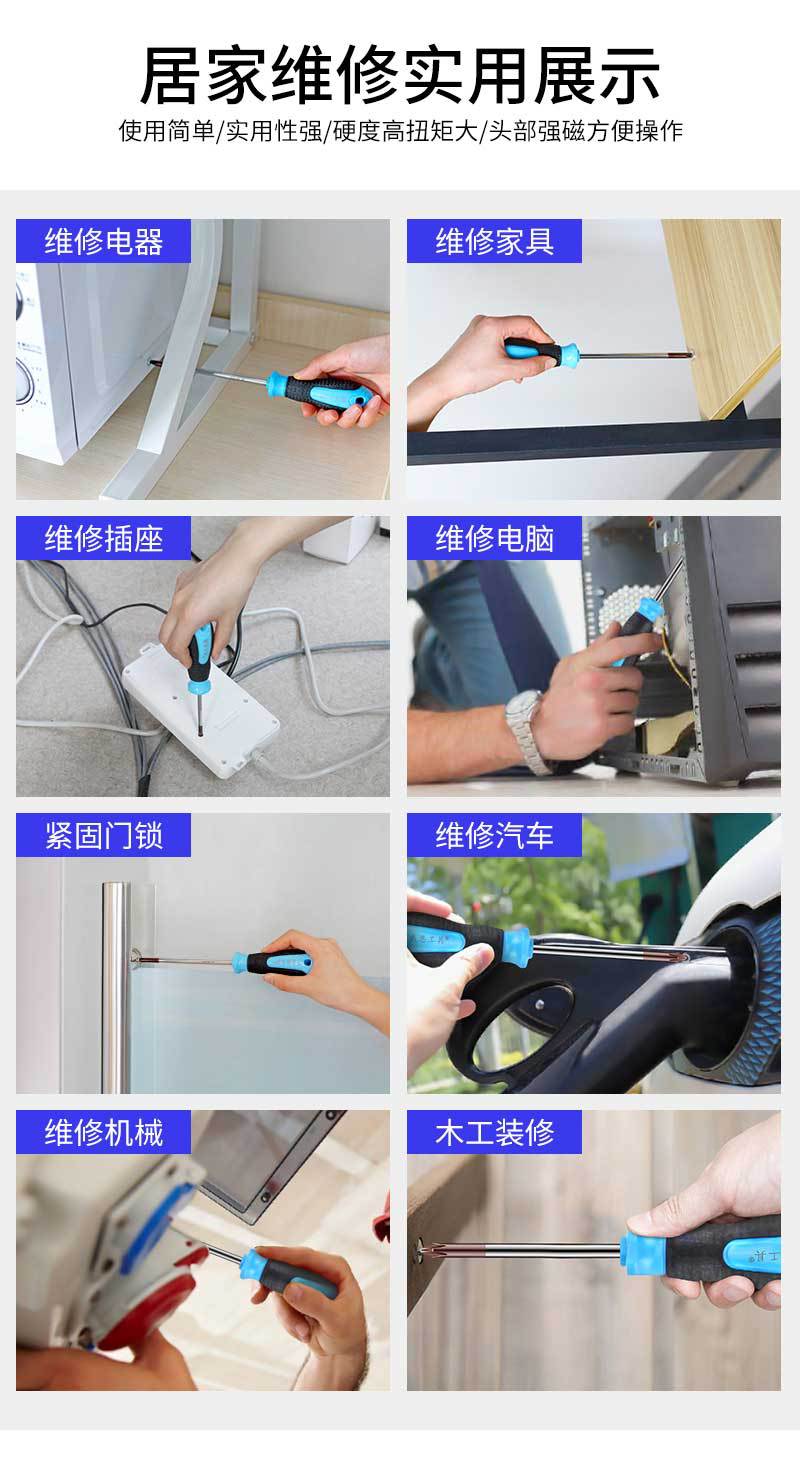 居家维修实用展示

使用简单/实用性强/硬度高扭矩大/头部强磁方便操作

维修电器

维修家具

维修插座

维修电脑

紧固门锁

维修汽车

维修机械

木工装修