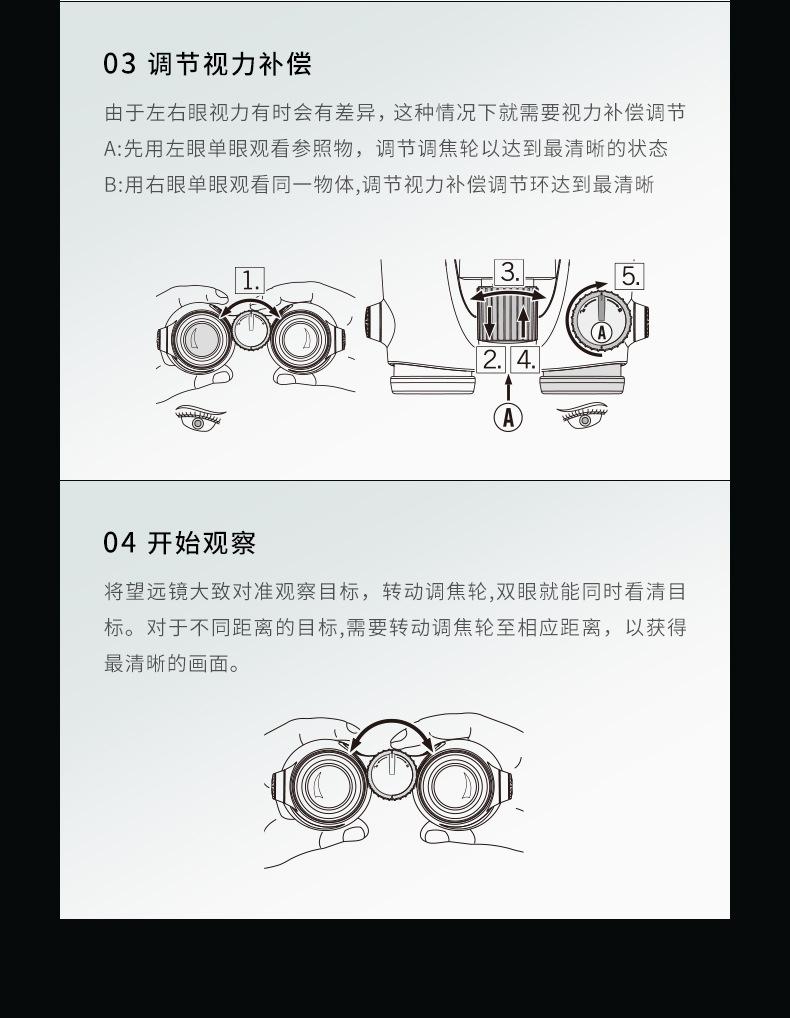 03 调节视力补偿

由于左右眼视力有时会有差异，这种情况下就需要视力补偿调节
A:先用左眼单眼观看参照物，调节调焦轮以达到最清晰的状态
B:用右眼单眼观看同一物体,调节视力补偿调节环达到最清晰

1.

3.

5.

A

2.

4.

A

04 开始观察

将望远镜大致对准观察目标，转动调焦轮,双眼就能同时看清目标。对于不同距离的目标,需要转动调焦轮至相应距离，以获得最清晰的画面。