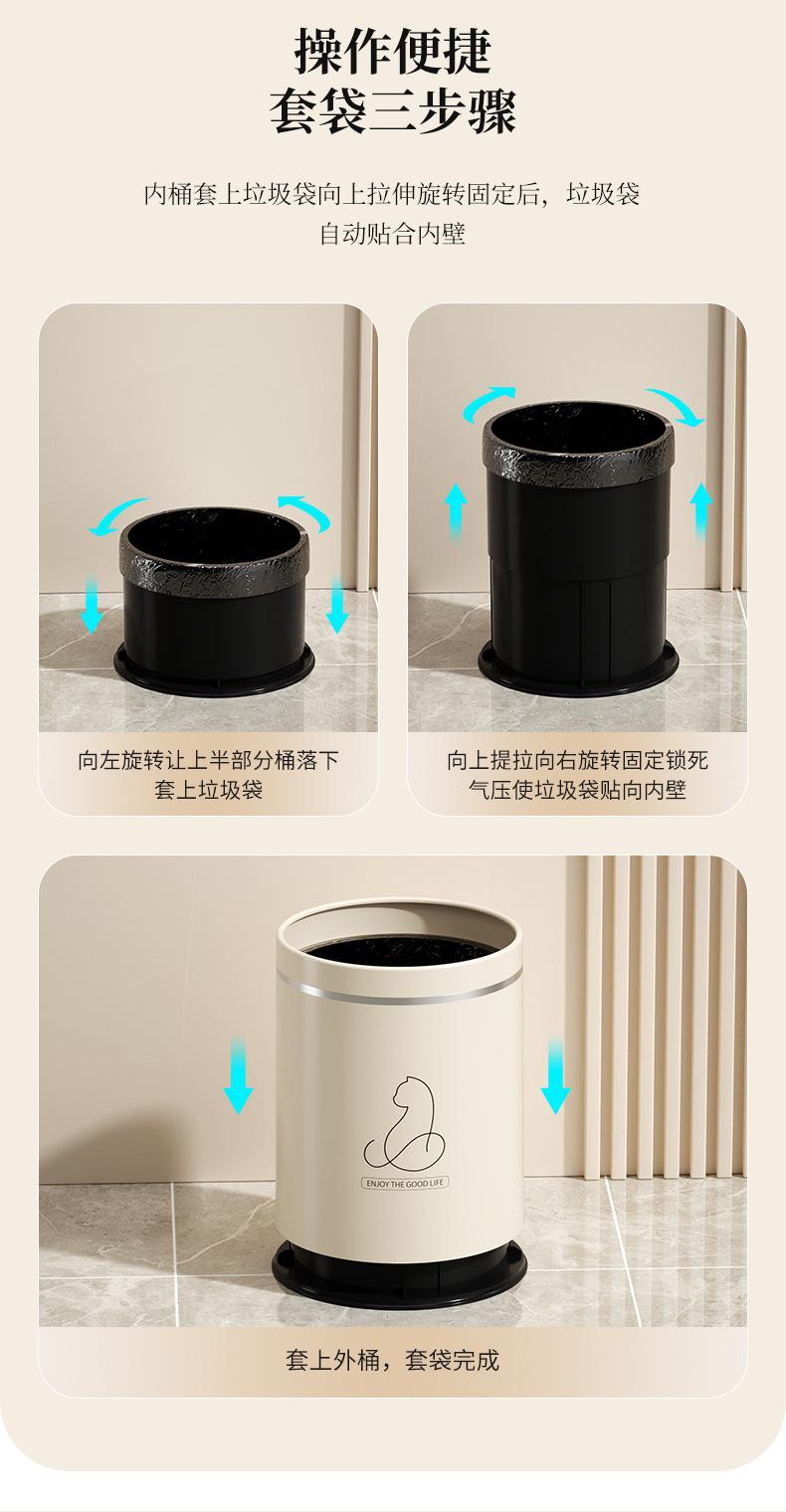 操作便捷
套袋三步骤

内桶套上垃圾袋向上拉伸旋转固定后，垃圾袋自动贴合内壁

向左旋转让上半部分桶落下
套上垃圾袋

向上提拉向右旋转固定锁死
气压使垃圾袋贴向内壁

ENJOY THE GOOD LIFE

套上外桶，套袋完成