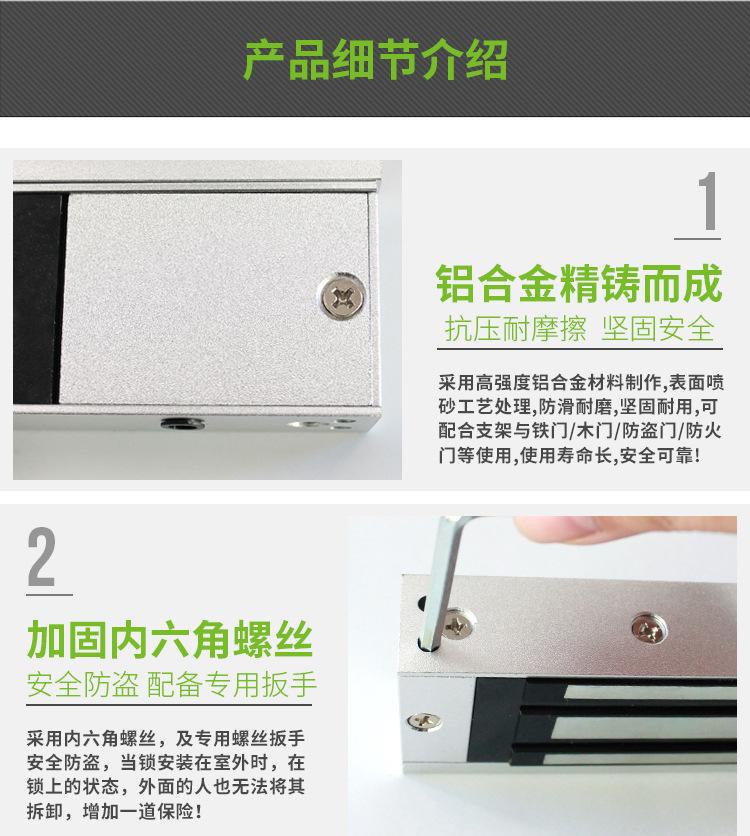 产品细节介绍

1

铝合金精铸而成

抗压耐摩擦 坚固安全

采用高强度铝合金材料制作,表面喷砂工艺处理,防滑耐磨,坚固耐用,可配合支架与铁门/木门/防盗门/防火门等使用,使用寿命长,安全可靠!

2

加固内六角螺丝

安全防盗 配备专用扳手

采用内六角螺丝，及专用螺丝扳手安全防盗，当锁安装在室外时，在锁上的状态，外面的人也无法将其拆卸，增加一道保险!