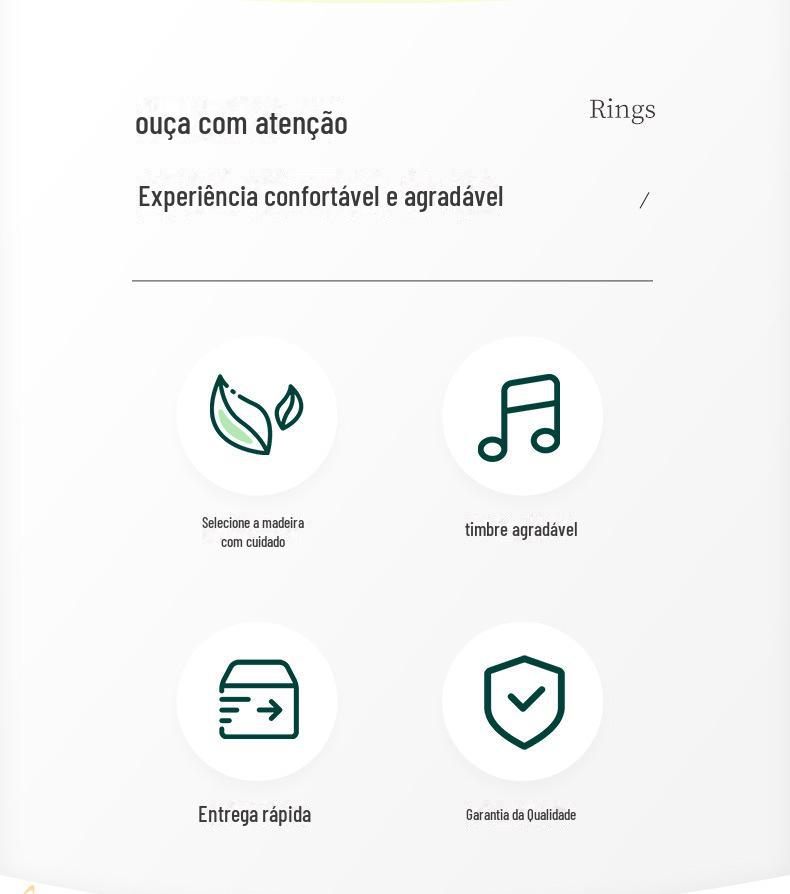 ouça com atenção

Rings

Experiência confortável e agradável

/

Selecione a madeira com cuidado

timbre agradável

Entrega rápida

Garantia da Qualidade