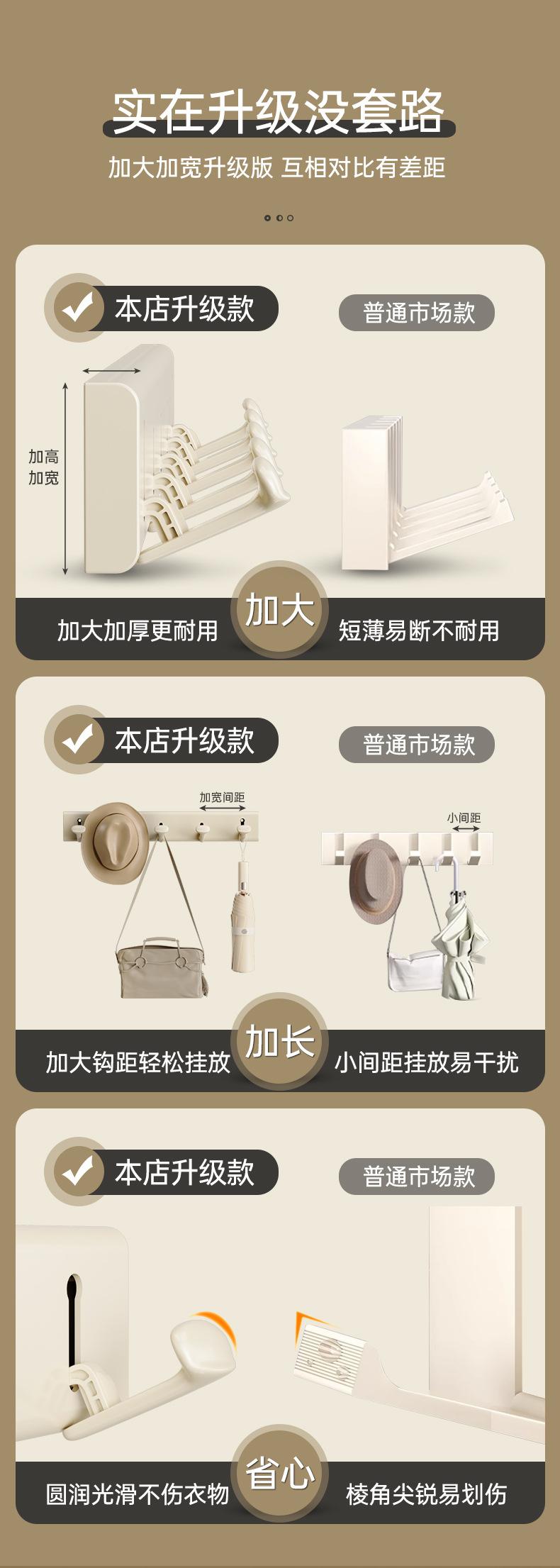 实在升级没套路

加大加宽升级版 互相对比有差距

本店升级款

普通市场款

加高
加宽

加大加厚更耐用

加大

短薄易断不耐用

本店升级款

普通市场款

加宽间距

小间距

加大钩距轻松挂放

加长

小间距挂放易干扰

本店升级款

普通市场款

圆润光滑不伤衣物

省心

棱角尖锐易划伤