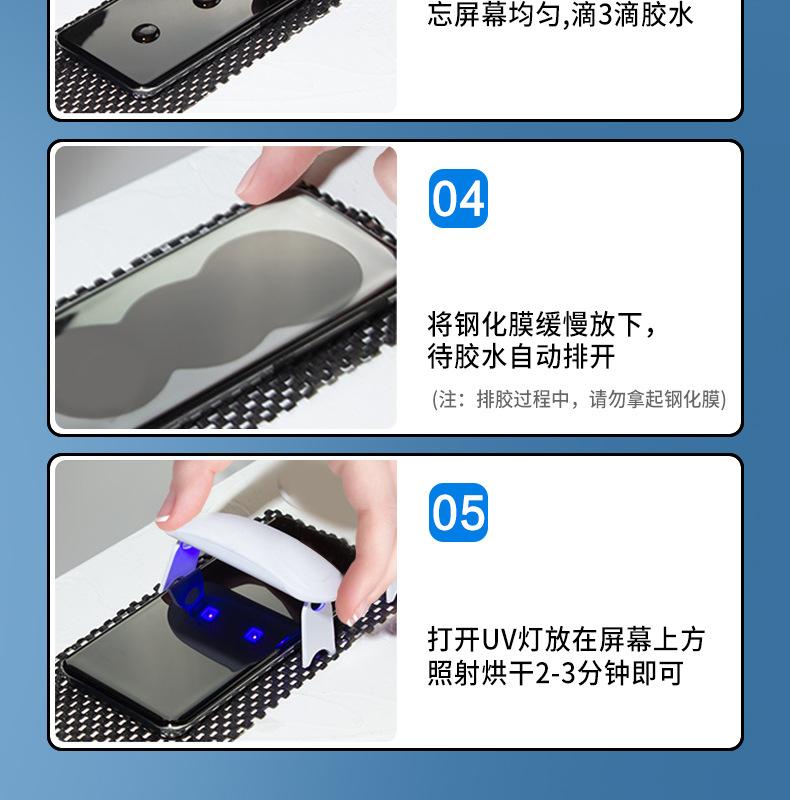 忘屏幕均匀,滴3滴胶水

04

将钢化膜缓慢放下,
待胶水自动排开

(注:排胶过程中,请勿拿起钢化膜)

05

打开UV灯放在屏幕上方
照射烘干2-3分钟即可