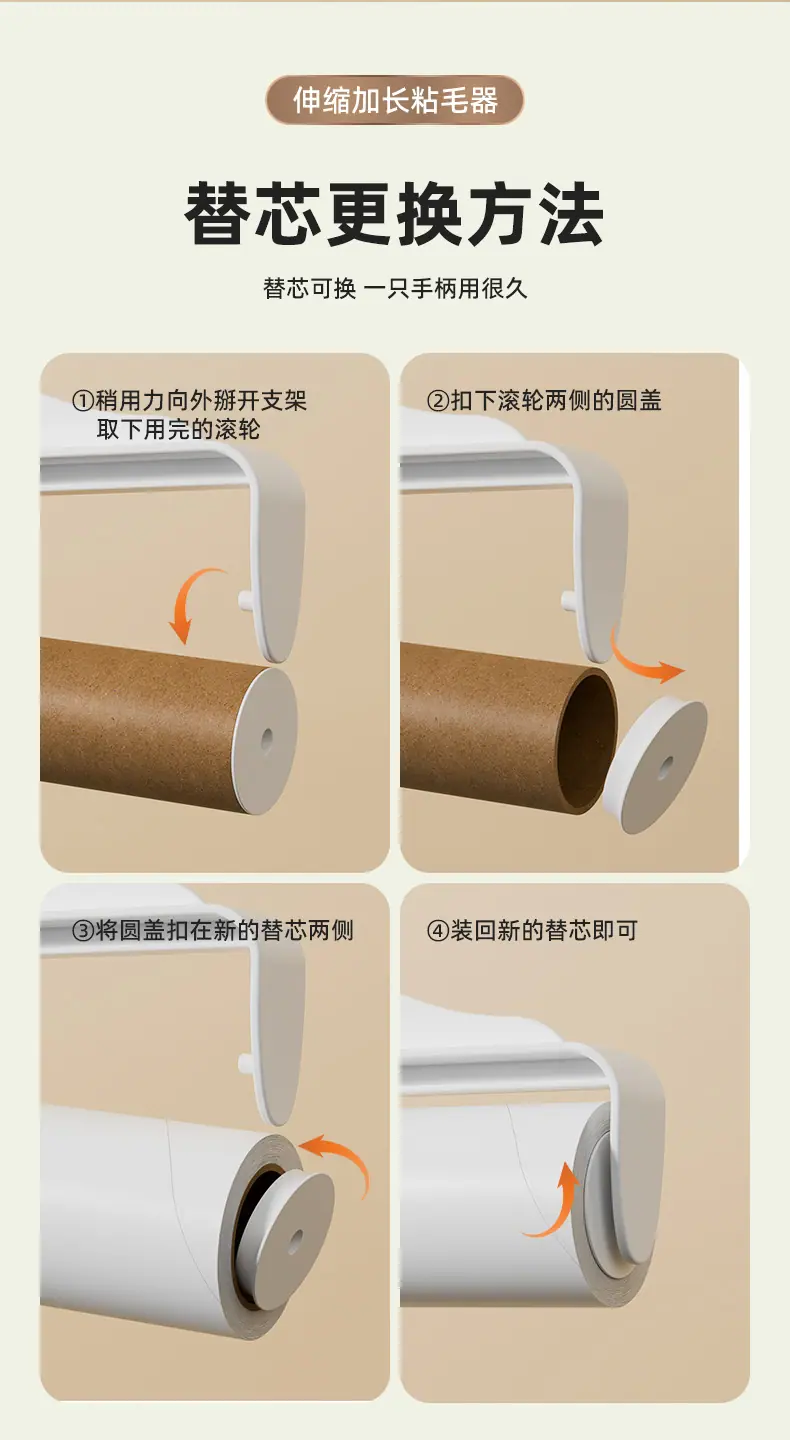 伸缩加长粘毛器

替芯更换方法

替芯可换 一只手柄用很久

①稍用力向外掰开支架
取下用完的滚轮

②扣下滚轮两侧的圆盖

③将圆盖扣在新的替芯两侧

④装回新的替芯即可