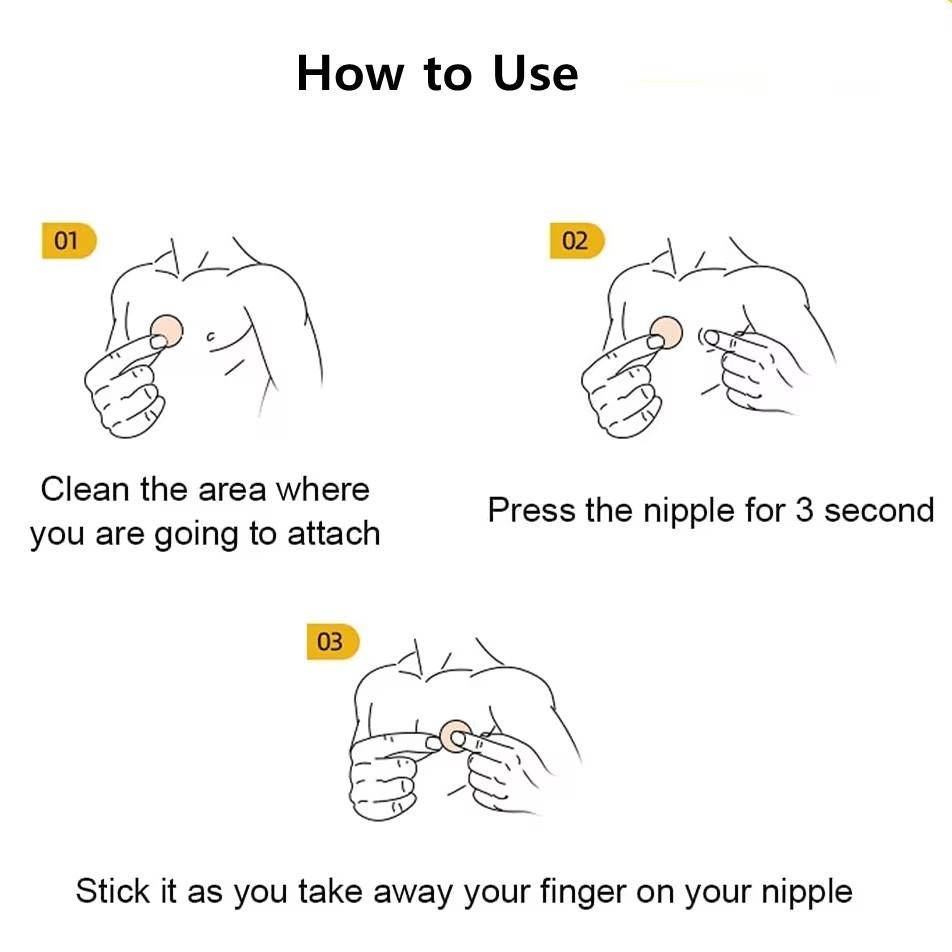 How to Use

01

Clean the area where you are going to attach

02

Press the nipple for 3 second

03

Stick it as you take away your finger on your nipple